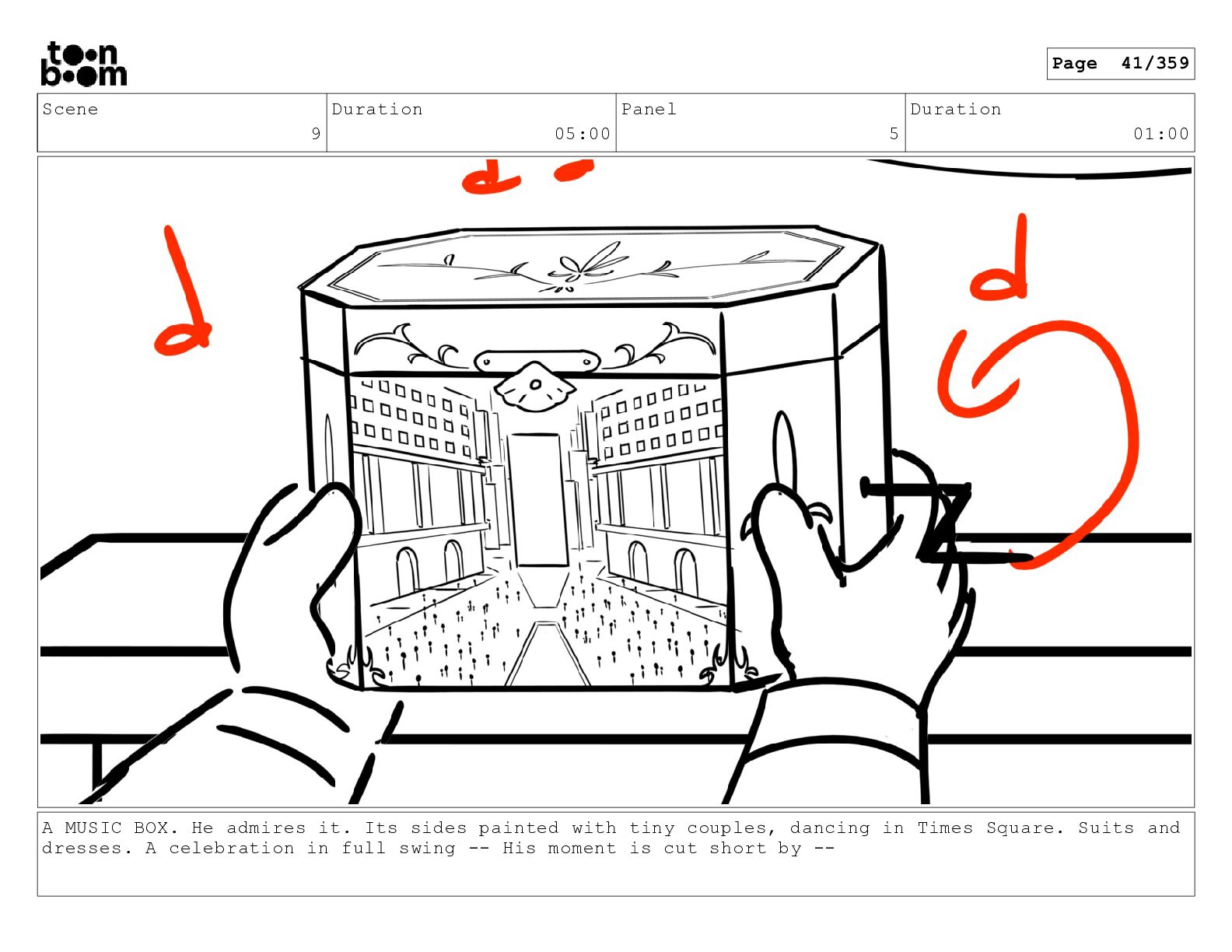 toon boom

Page 41/359

| Scene | Duration | Panel | Duration |
|---|---|---|---|
| 9 | 05:00 | 5 | 01:00 |

A MUSIC BOX. He admires it. Its sides painted with tiny couples, dancing in Times Square. Suits and dresses. A celebration in full swing -- His moment is cut short by --