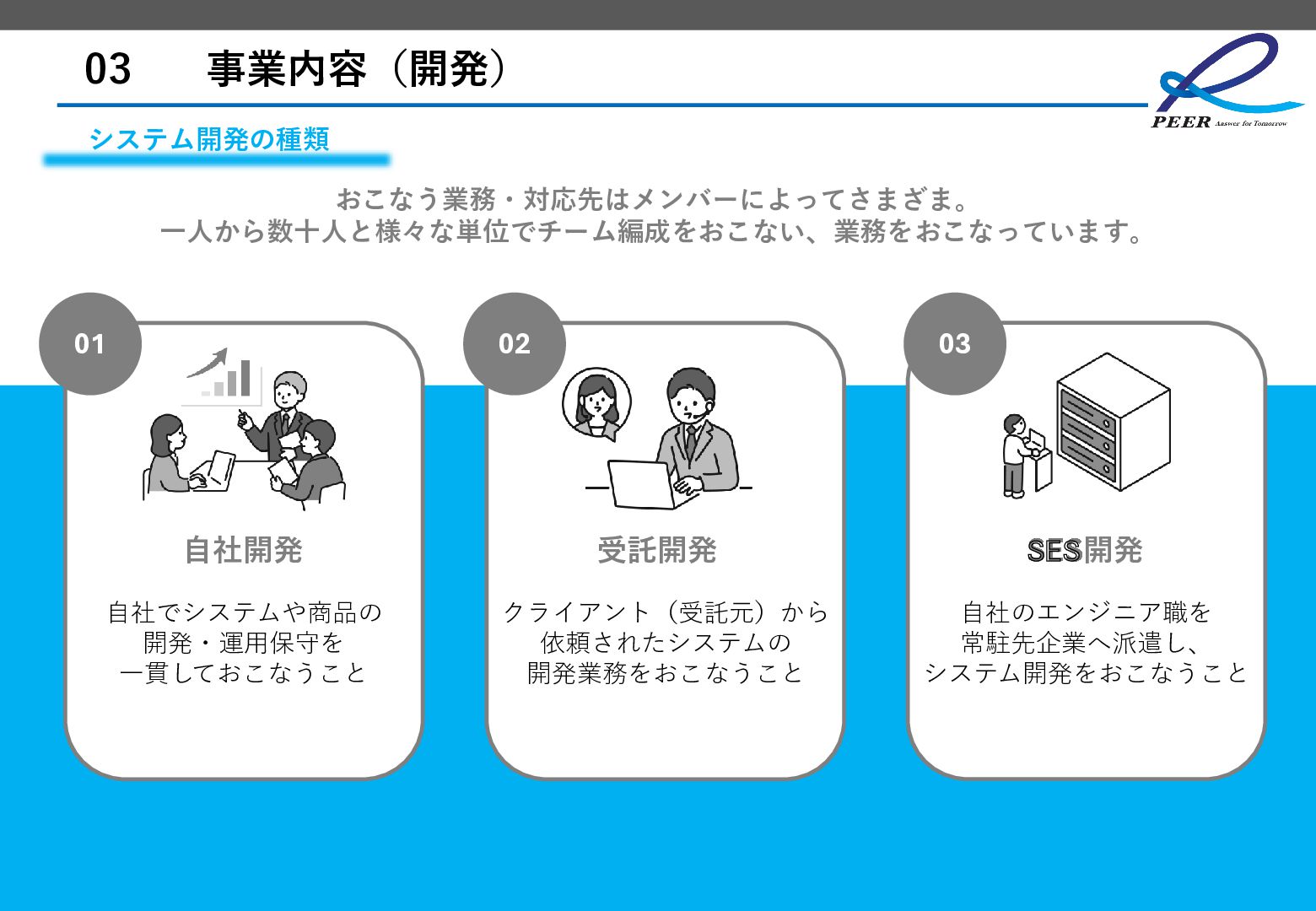 03　事業内容（開発）

PEER Answer for Tomorrow

システム開発の種類

おこなう業務・対応先はメンバーによってさまざま。
一人から数十人と様々な単位でチーム編成をおこない、業務をおこなっています。

01

自社開発

自社でシステムや商品の開発・運用保守を一貫しておこなうこと

02

受託開発

クライアント（受託元）から依頼されたシステムの開発業務をおこなうこと

03

SES開発

自社のエンジニア職を常駐先企業へ派遣し、システム開発をおこなうこと