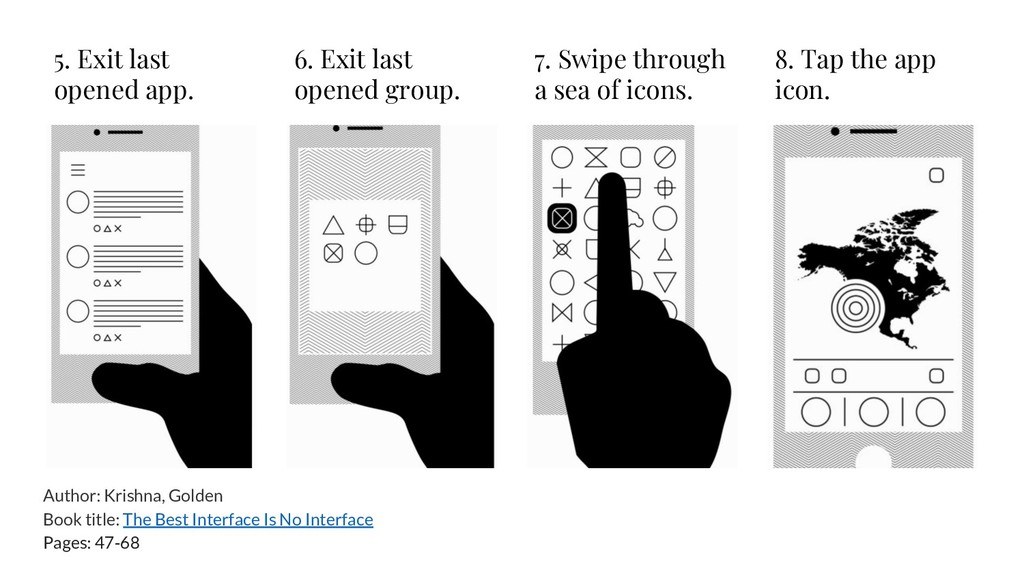 5. Exit last opened app.

6. Exit last opened group.

7. Swipe through a sea of icons.

8. Tap the app icon.

Author: Krishna, Golden
Book title: The Best Interface Is No Interface
Pages: 47-68