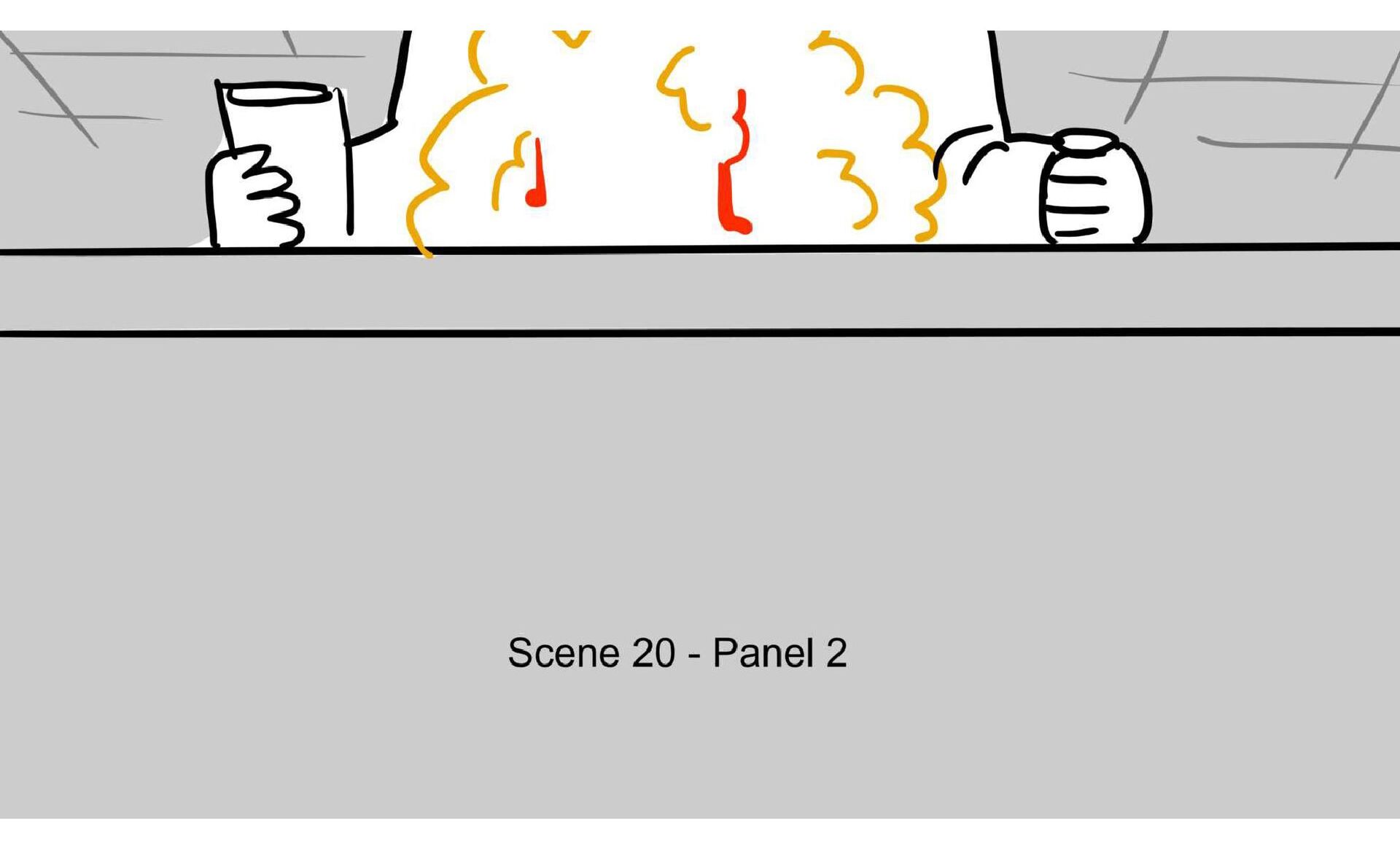 Scene 20 - Panel 2