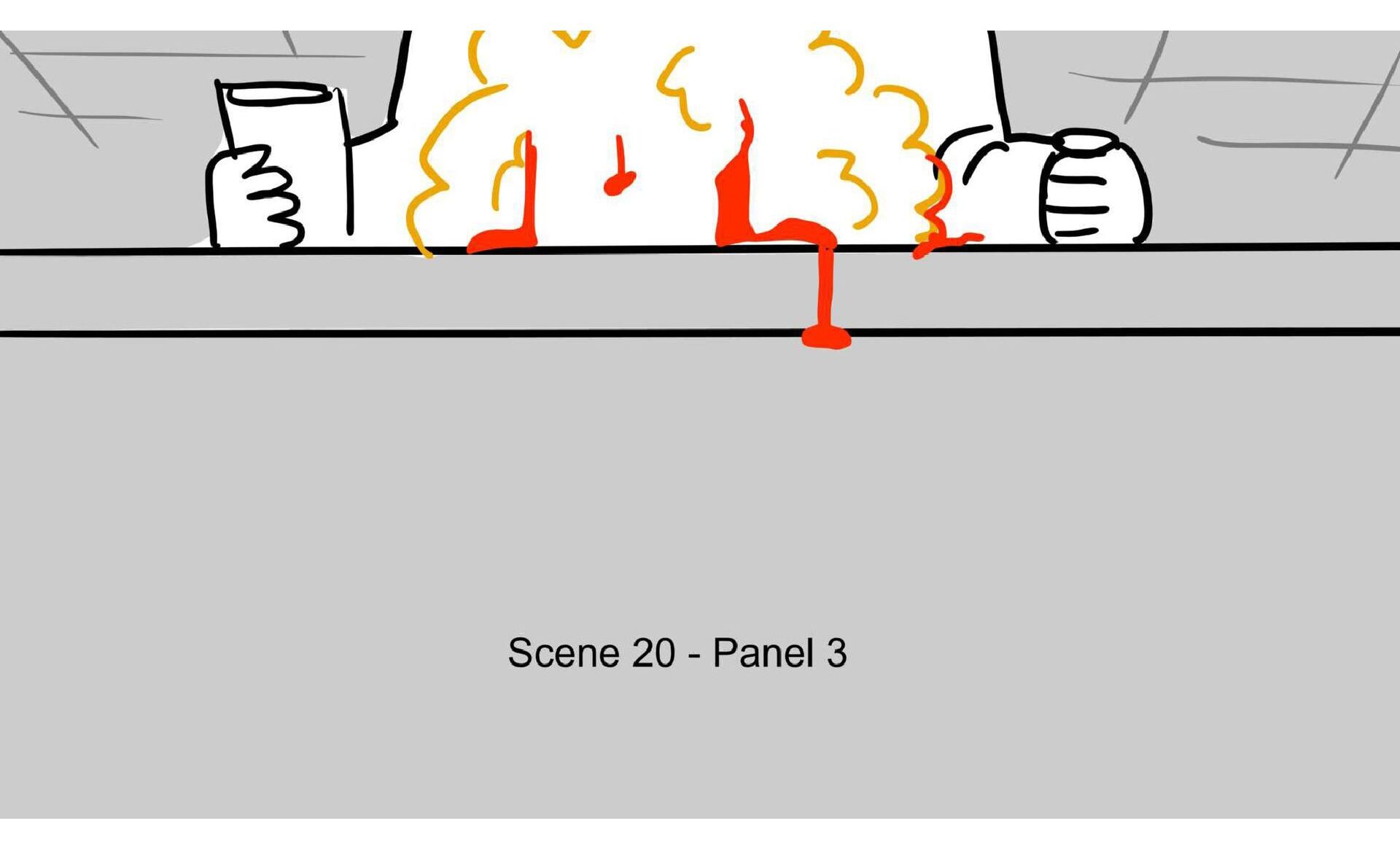 Scene 20 - Panel 3