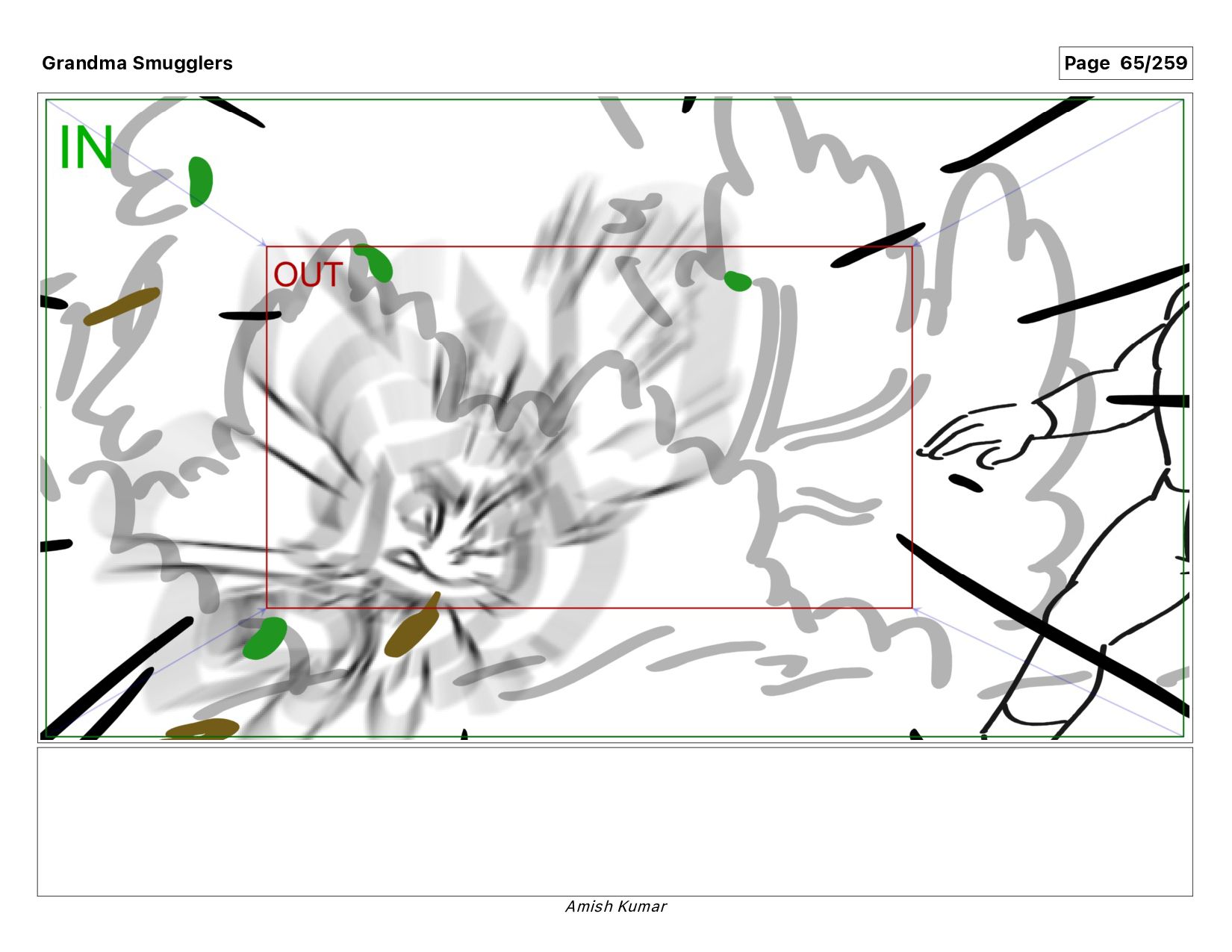 Grandma Smugglers

Page 65/259

IN

OUT

Amish Kumar