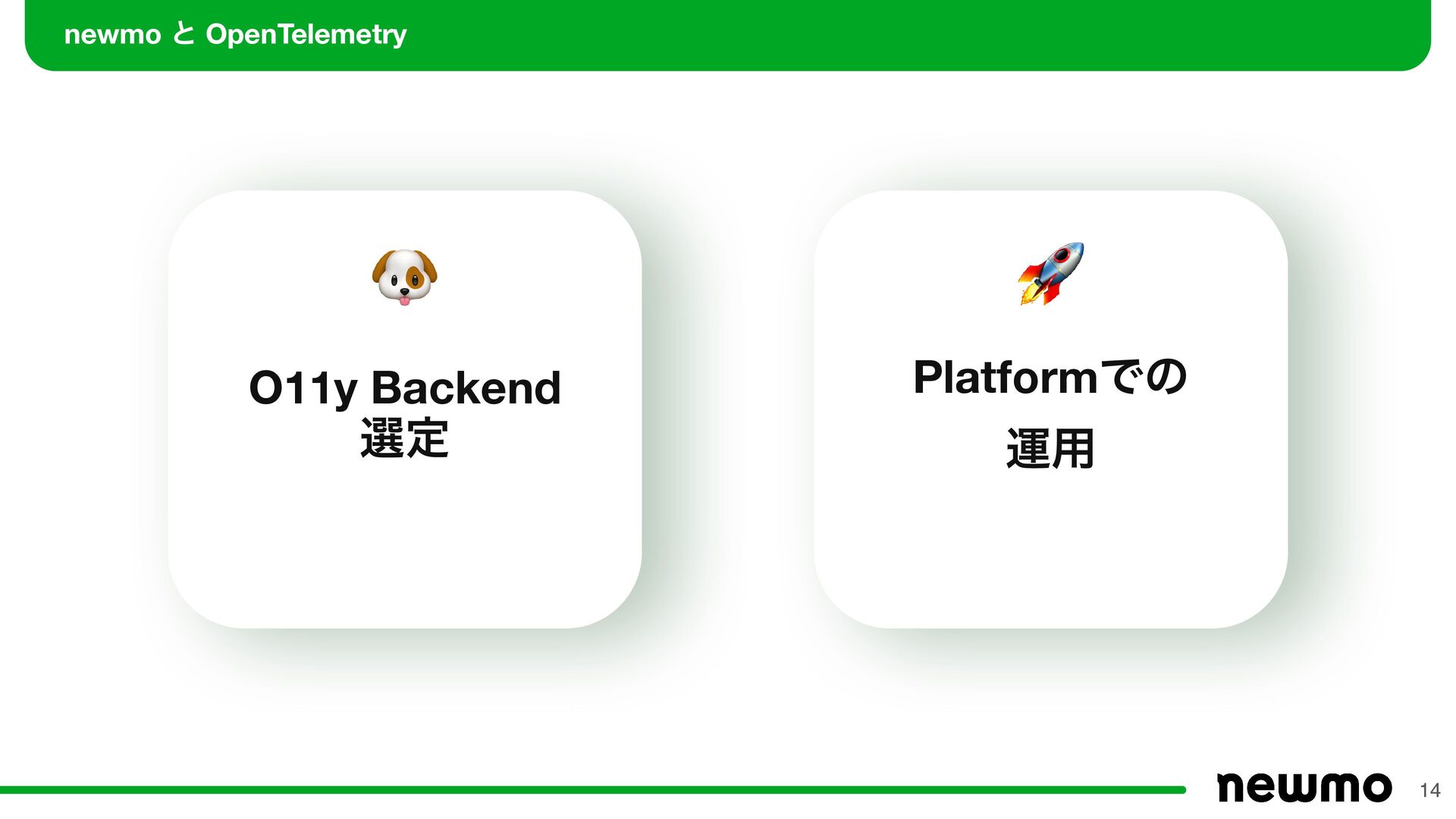 newmo と OpenTelemetry

O11y Backend
選定

Platformでの
運用

newmo

14