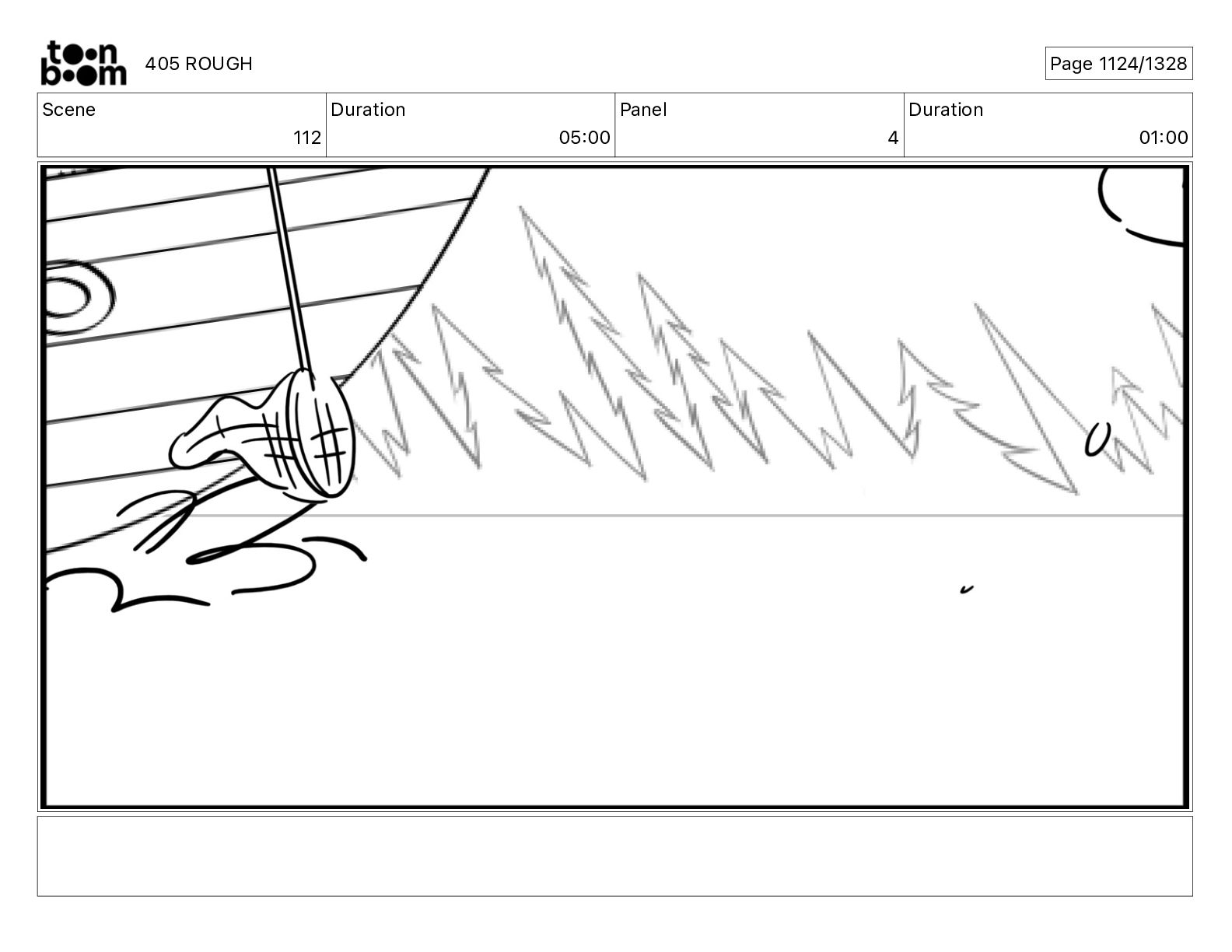 toon boom 405 ROUGH

Page 1124/1328

| Scene | Duration | Panel | Duration |
|---|---|---|---|
| 112 | 05:00 | 4 | 01:00 |