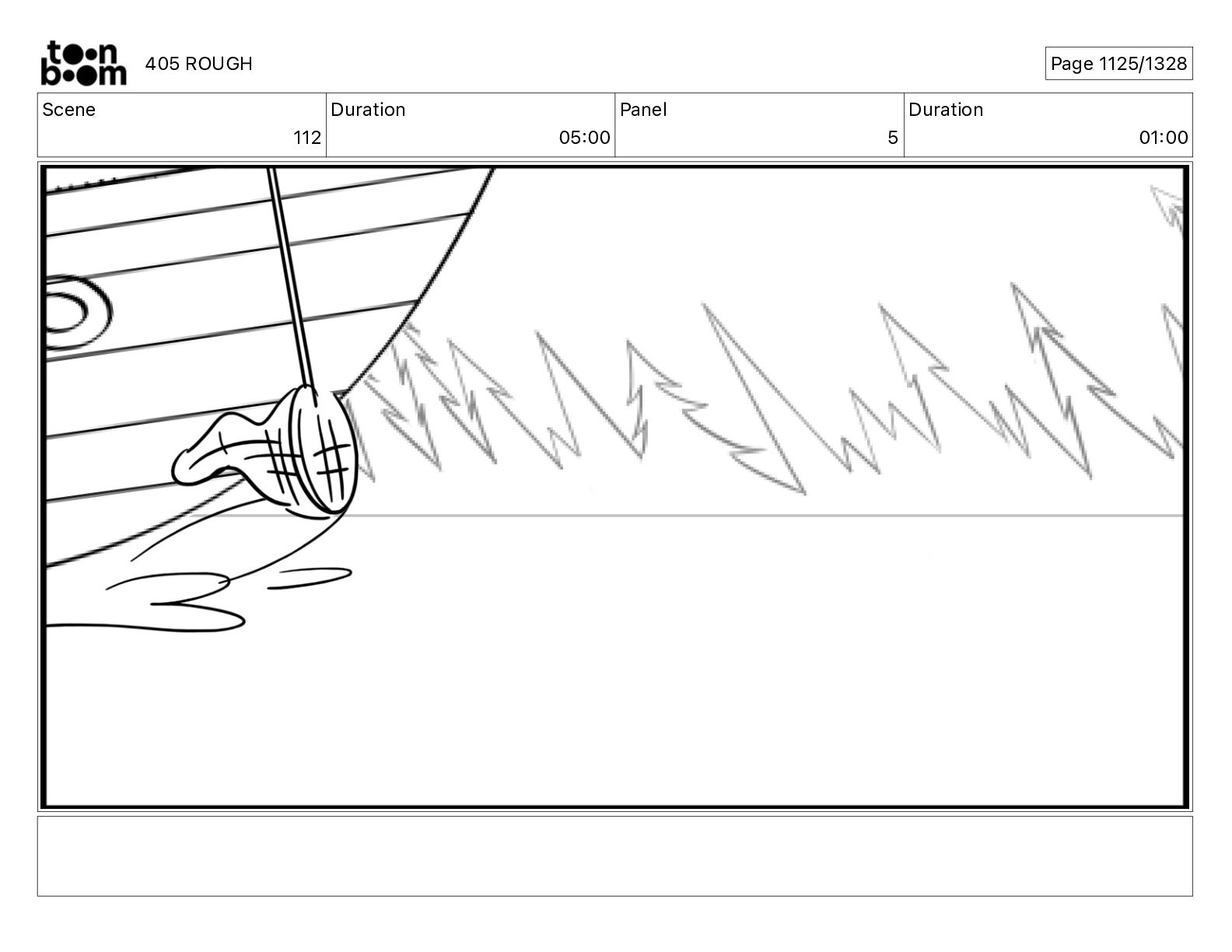 toon boom 405 ROUGH

Page 1125/1328

| Scene | Duration | Panel | Duration |
|---|---|---|---|
| 112 | 05:00 | 5 | 01:00 |