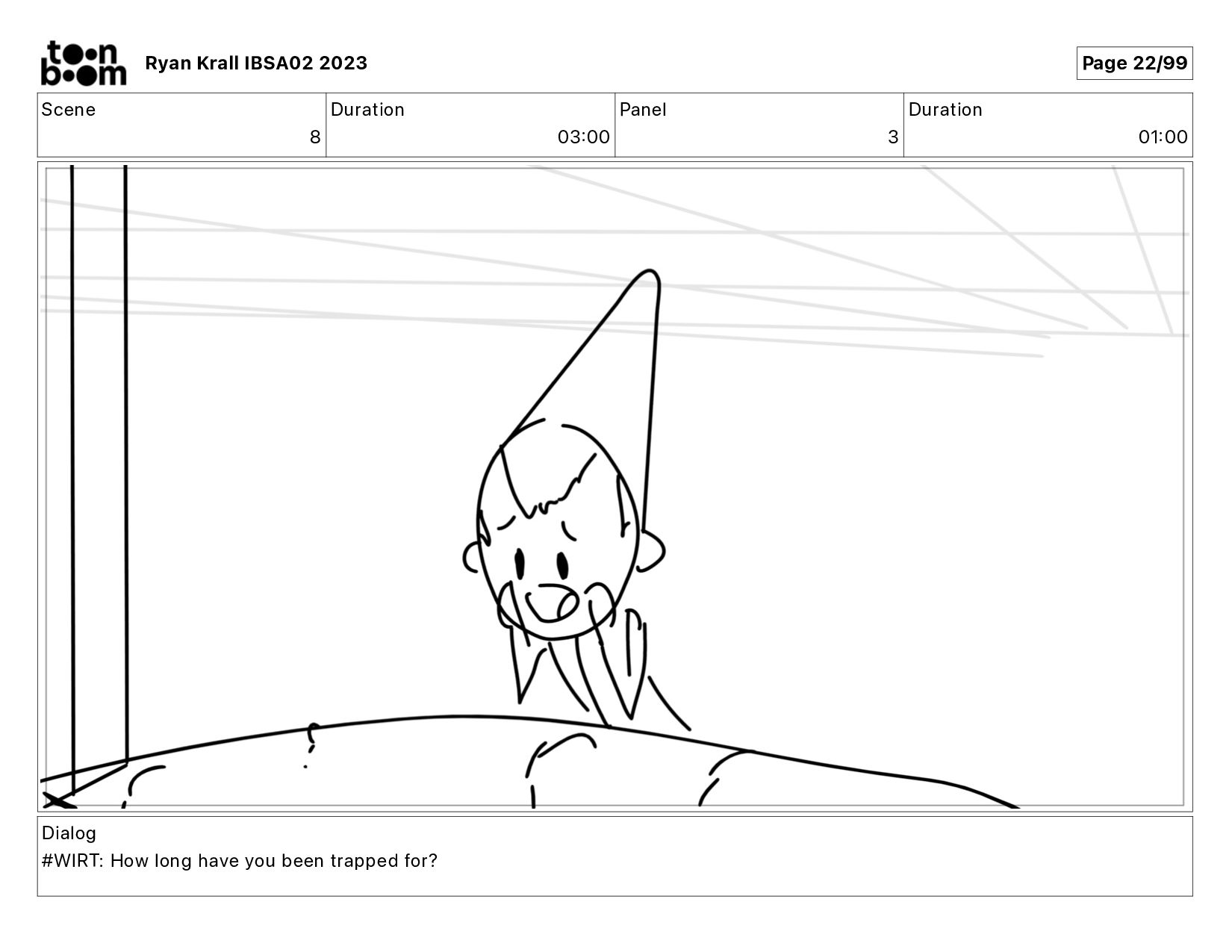 toon boom Ryan Krall IBSA02 2023

Page 22/99

| Scene | Duration | Panel | Duration |
|---|---|---|---|
| 8 | 03:00 | 3 | 01:00 |

Dialog
#WIRT: How long have you been trapped for?