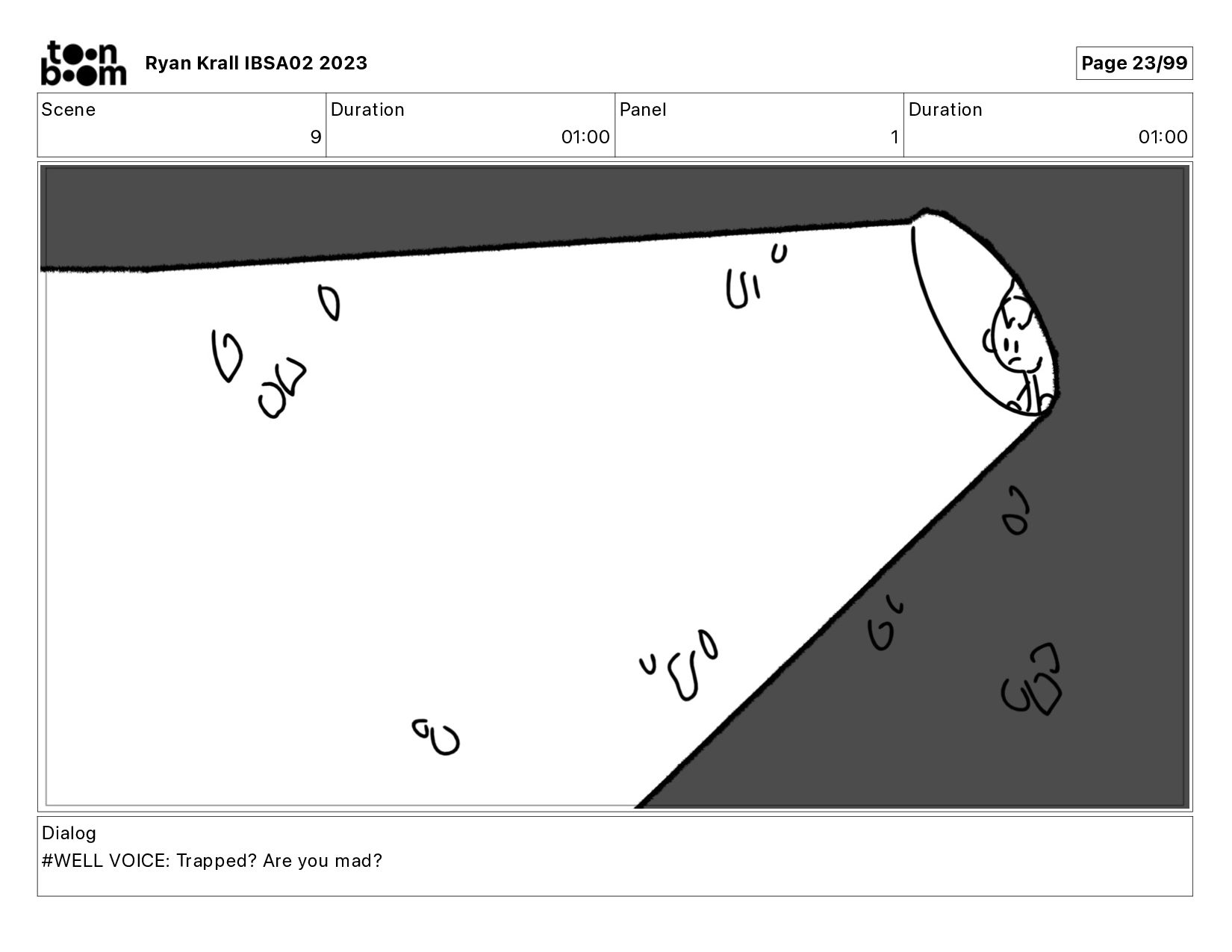 toon boom Ryan Krall IBSA02 2023

Page 23/99

| Scene | Duration | Panel | Duration |
|---|---|---|---|
| 9 | 01:00 | 1 | 01:00 |

Dialog
#WELL VOICE: Trapped? Are you mad?