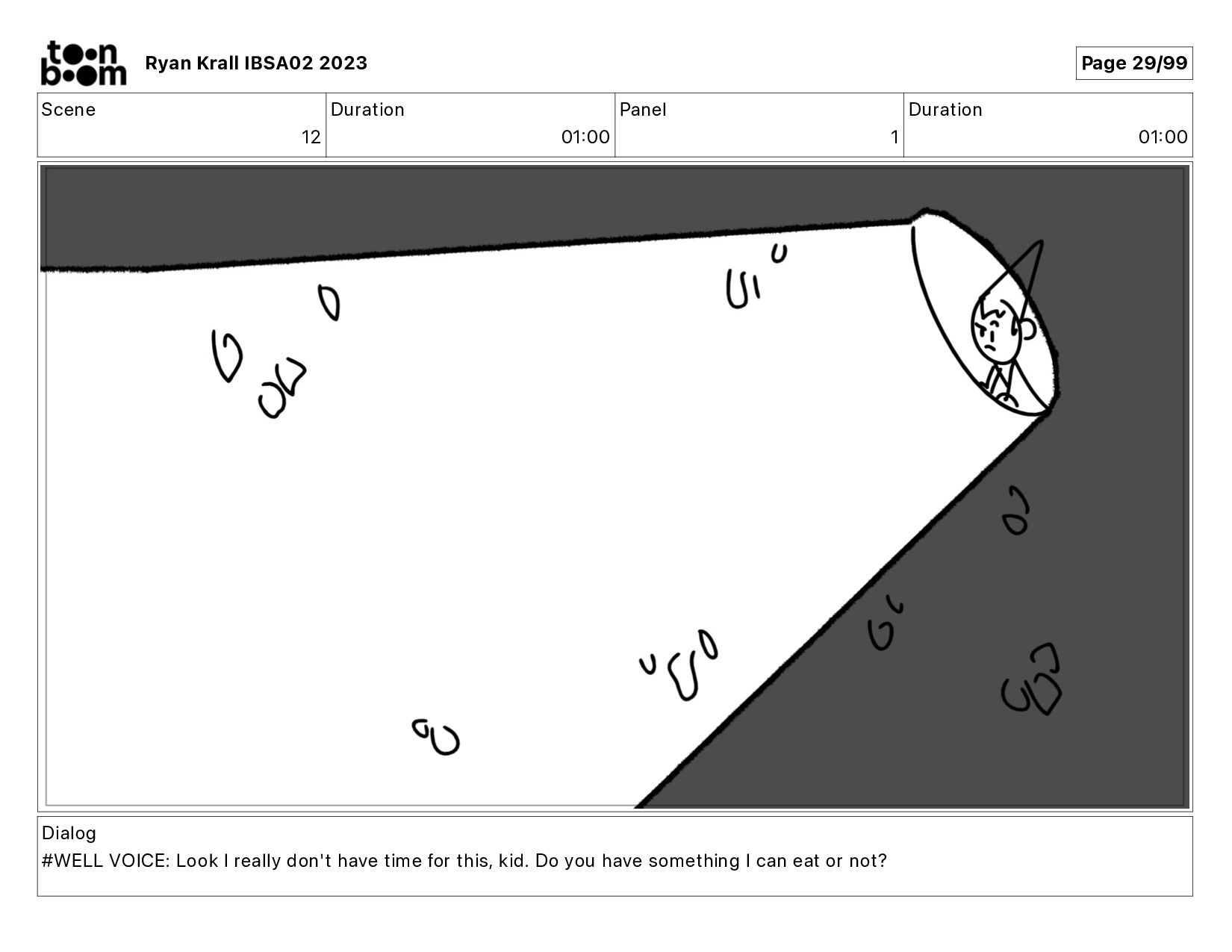 toon boom Ryan Krall IBSA02 2023

Page 29/99

| Scene | Duration | Panel | Duration |
|---|---|---|---|
| 12 | 01:00 | 1 | 01:00 |

Dialog
#WELL VOICE: Look I really don't have time for this, kid. Do you have something I can eat or not?