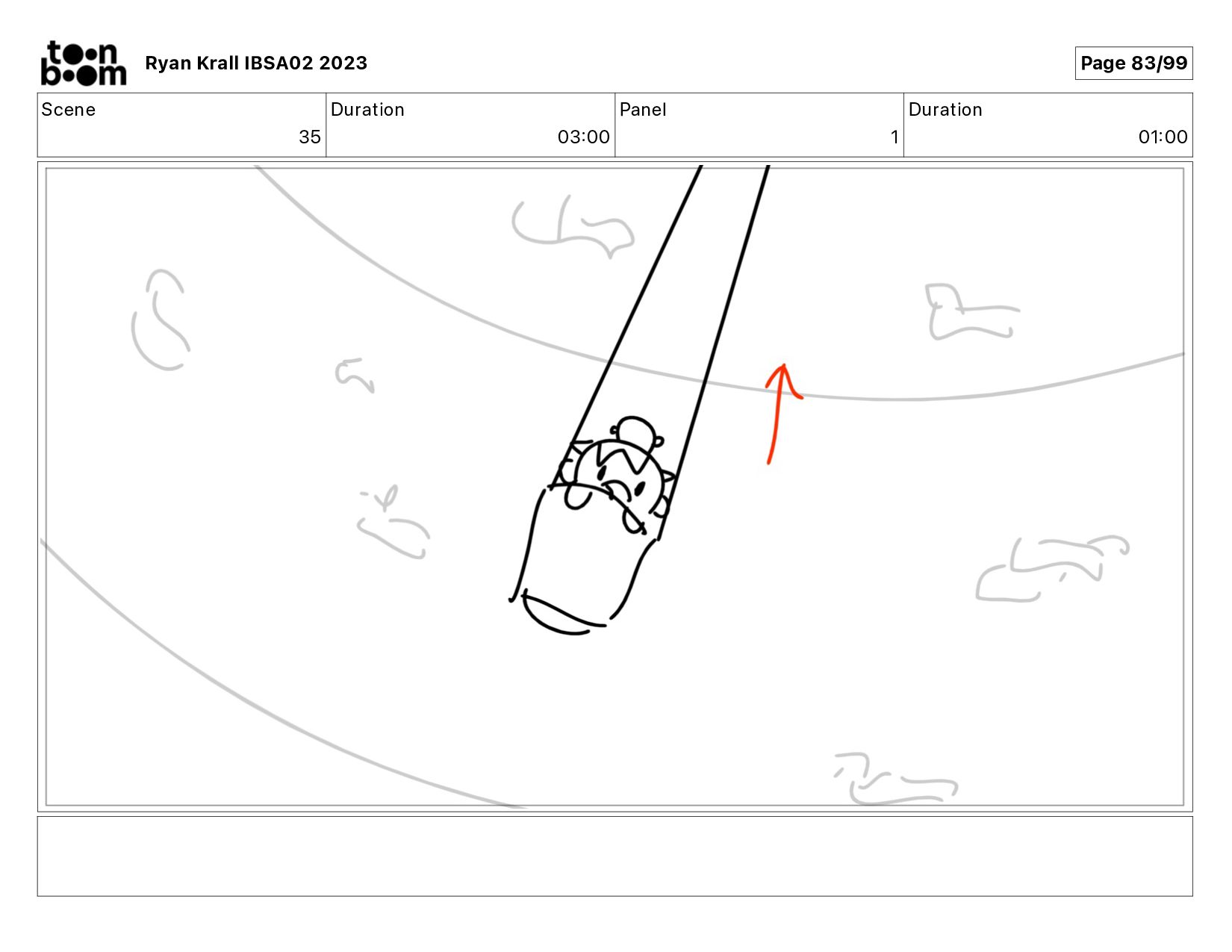 toon boom Ryan Krall IBSA02 2023

Page 83/99

| Scene | Duration | Panel | Duration |
|---|---|---|---|
| 35 | 03:00 | 1 | 01:00 |