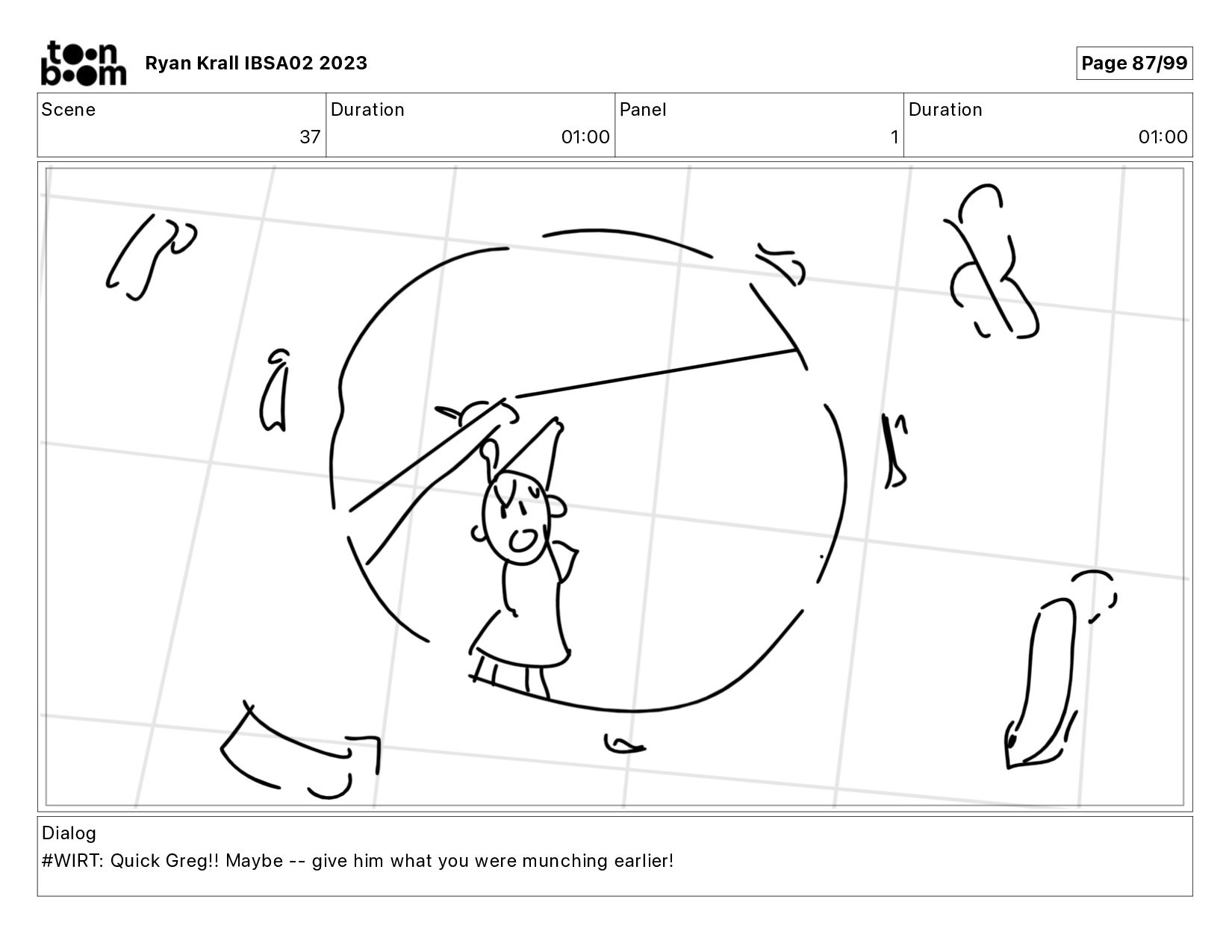 toon boom Ryan Krall IBSA02 2023

Page 87/99

| Scene | Duration | Panel | Duration |
|---|---|---|---|
| 37 | 01:00 | 1 | 01:00 |

Dialog
#WIRT: Quick Greg!! Maybe -- give him what you were munching earlier!