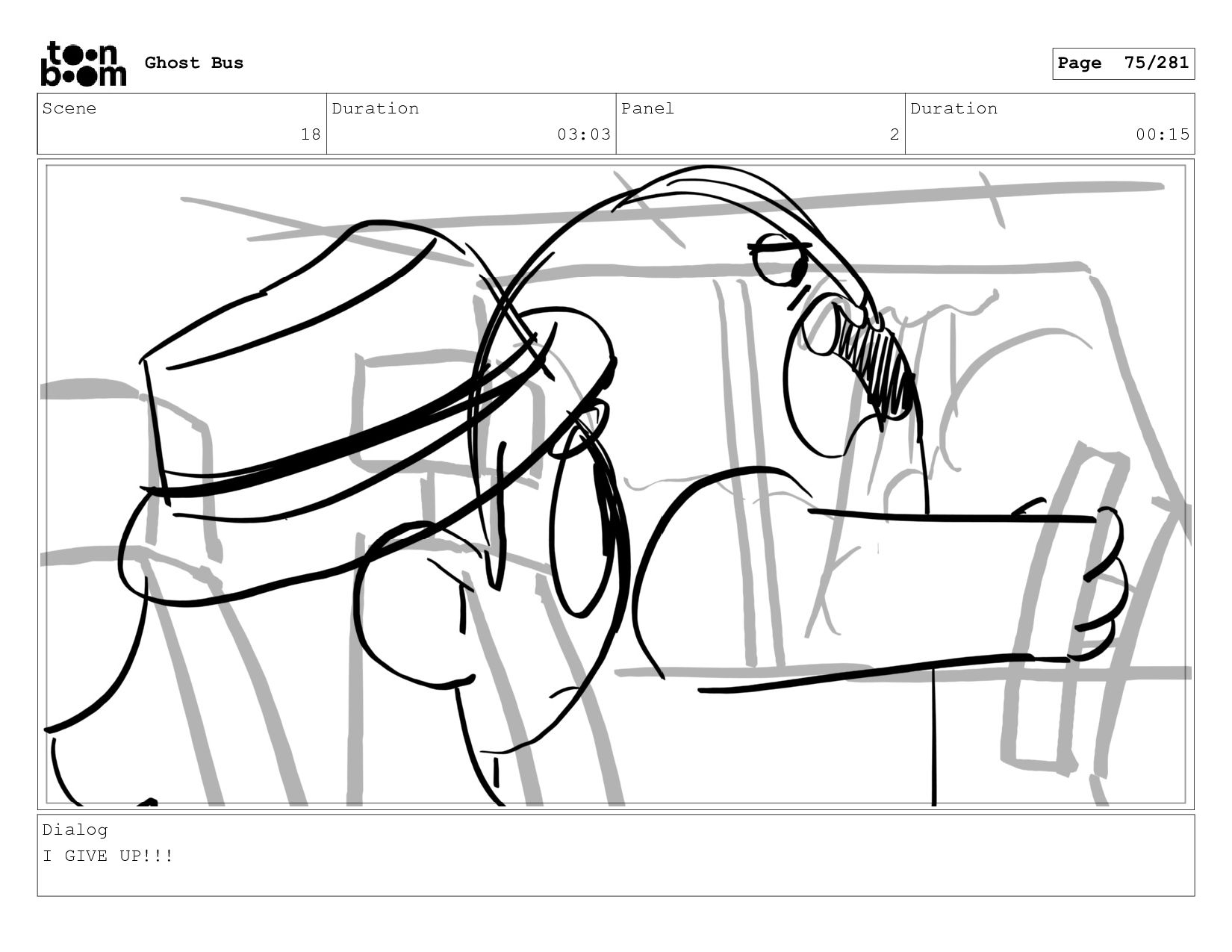 toon boom Ghost Bus

Page 75/281

| Scene | Duration | Panel | Duration |
|---|---|---|---|
| 18 | 03:03 | 2 | 00:15 |

Dialog
I GIVE UP!!!