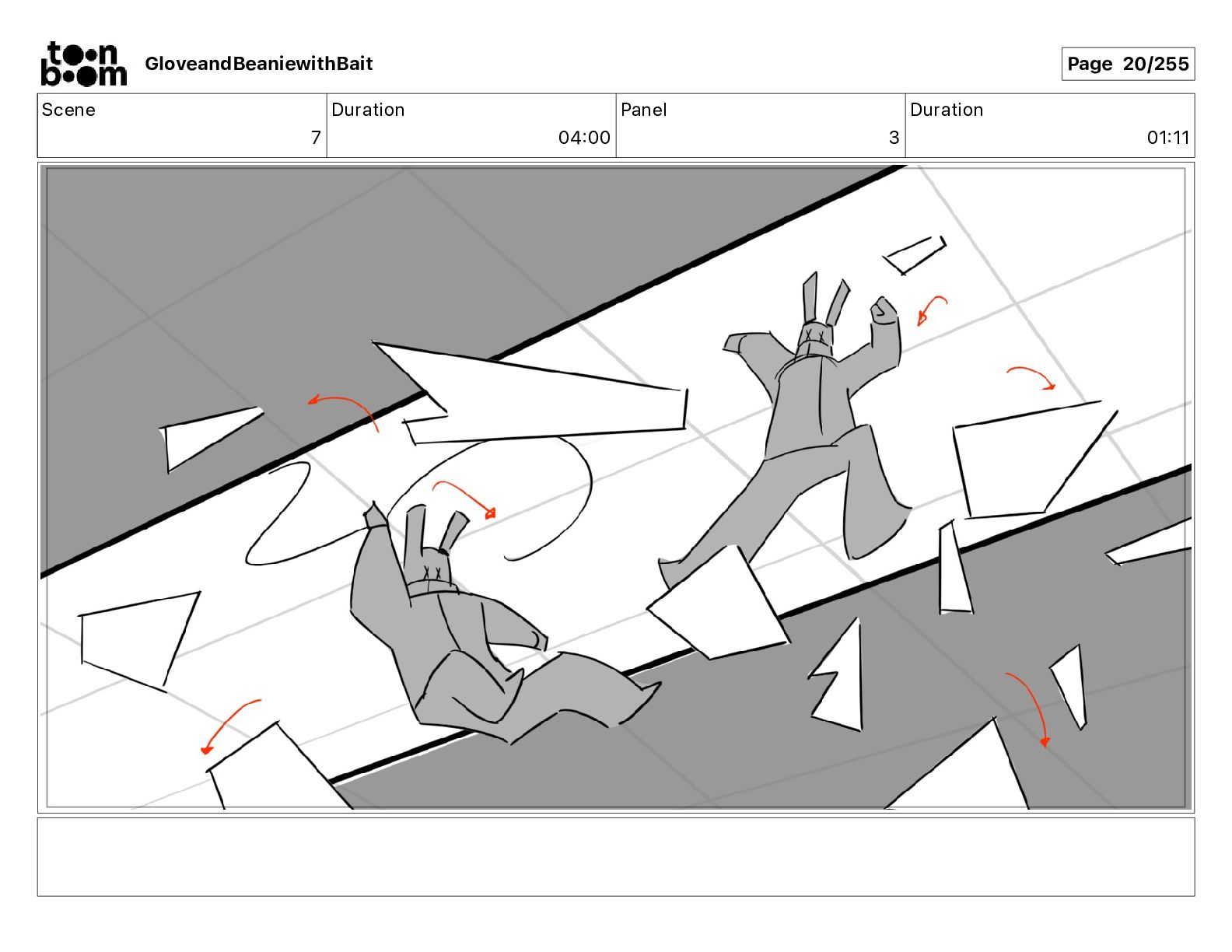 toon boom GloveandBeaniewithBait

Page 20/255

| Scene | Duration | Panel | Duration |
|---|---|---|---|
| 7 | 04:00 | 3 | 01:11 |