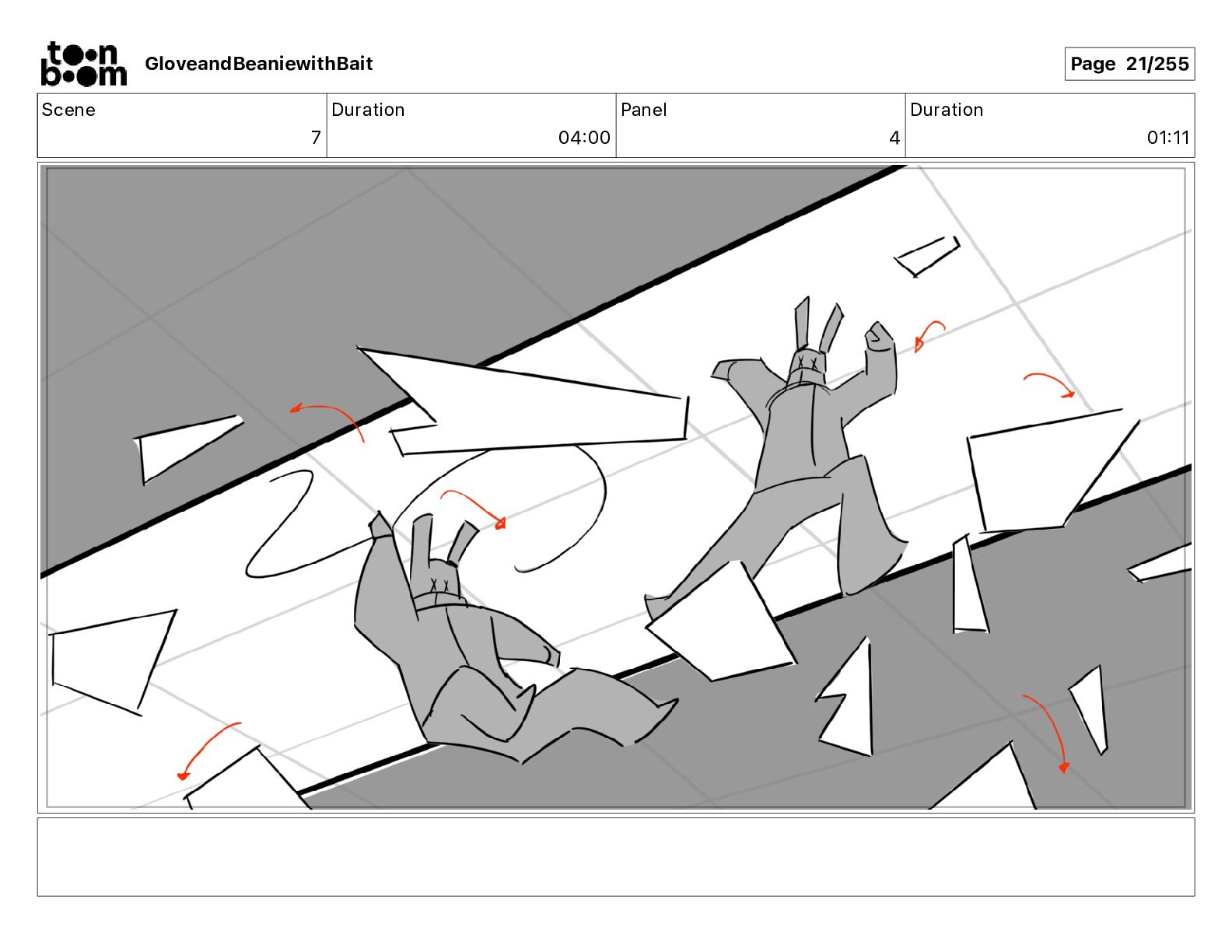 toon boom GloveandBeaniewithBait

Page 21/255

| Scene | Duration | Panel | Duration |
|---|---|---|---|
| 7 | 04:00 | 4 | 01:11 |