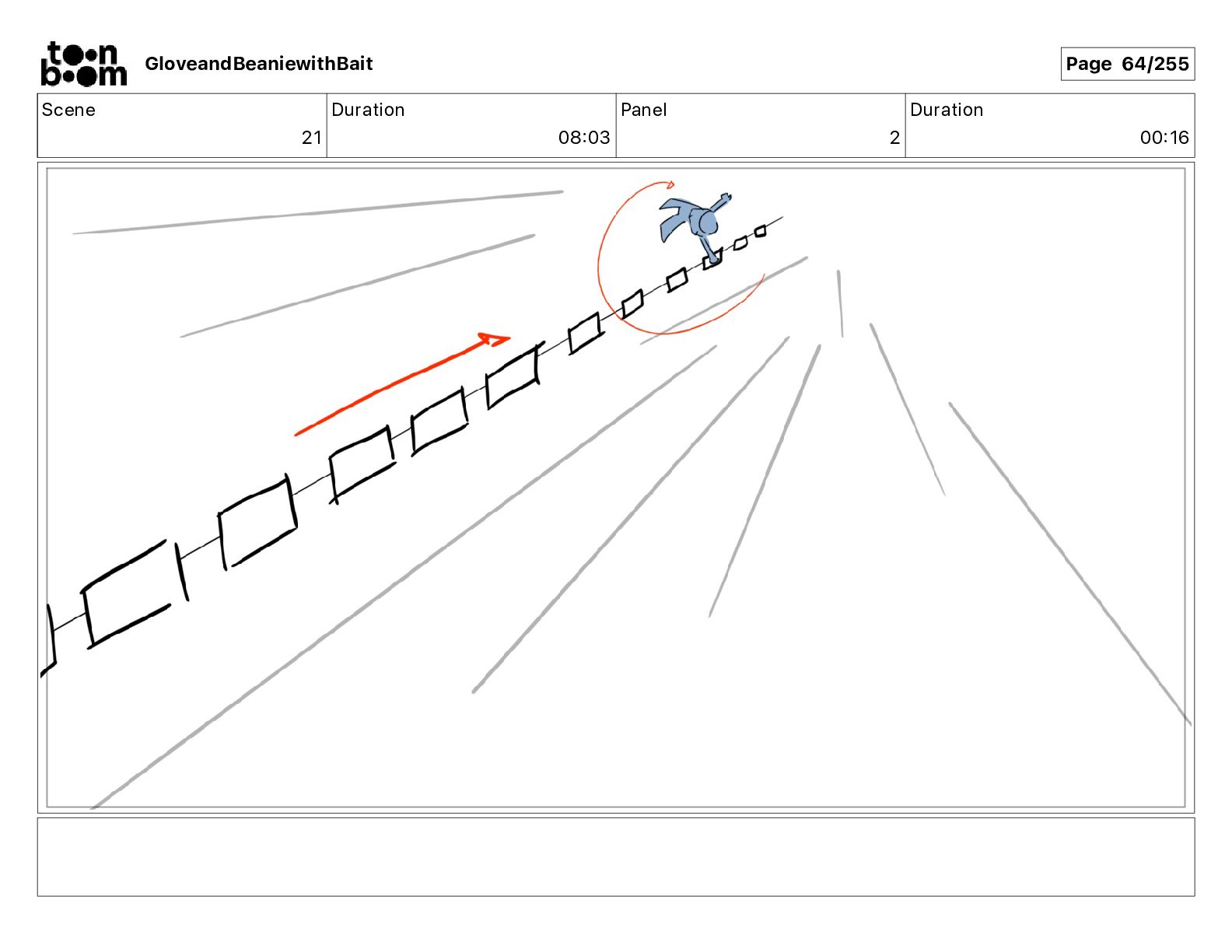 toon boom GloveandBeaniewithBait

Page 64/255

| Scene | Duration | Panel | Duration |
|---|---|---|---|
| 21 | 08:03 | 2 | 00:16 |