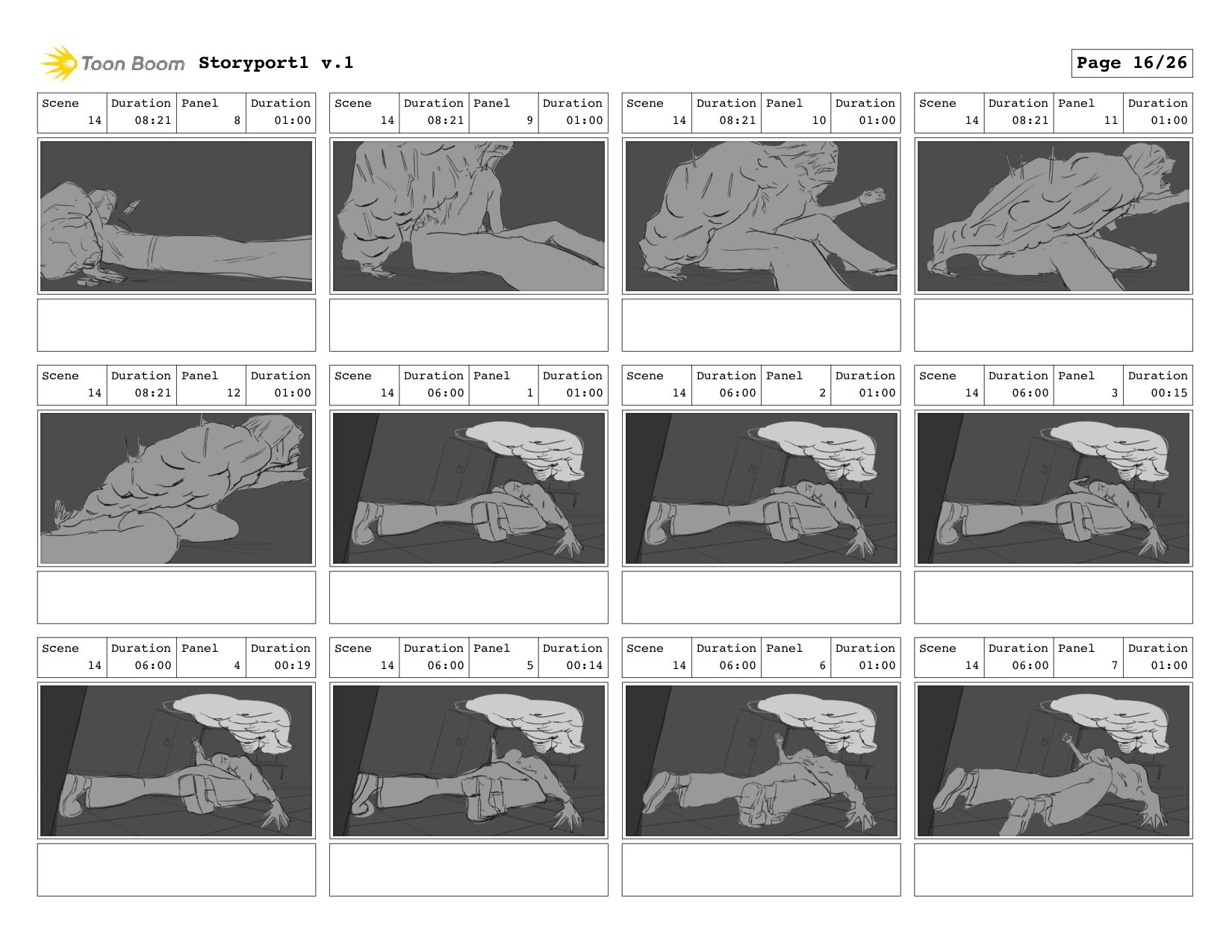 Toon Boom Storyport1 v.1

Page 16/26

| Scene | Duration | Panel | Duration |
|---|---|---|---|
| 14 | 08:21 | 8 | 01:00 |

| Scene | Duration | Panel | Duration |
|---|---|---|---|
| 14 | 08:21 | 9 | 01:00 |

| Scene | Duration | Panel | Duration |
|---|---|---|---|
| 14 | 08:21 | 10 | 01:00 |

| Scene | Duration | Panel | Duration |
|---|---|---|---|
| 14 | 08:21 | 11 | 01:00 |

| Scene | Duration | Panel | Duration |
|---|---|---|---|
| 14 | 08:21 | 12 | 01:00 |

| Scene | Duration | Panel | Duration |
|---|---|---|---|
| 14 | 06:00 | 1 | 01:00 |

| Scene | Duration | Panel | Duration |
|---|---|---|---|
| 14 | 06:00 | 2 | 01:00 |

| Scene | Duration | Panel | Duration |
|---|---|---|---|
| 14 | 06:00 | 3 | 00:15 |

| Scene | Duration | Panel | Duration |
|---|---|---|---|
| 14 | 06:00 | 4 | 00:19 |

| Scene | Duration | Panel | Duration |
|---|---|---|---|
| 14 | 06:00 | 5 | 00:14 |

| Scene | Duration | Panel | Duration |
|---|---|---|---|
| 14 | 06:00 | 6 | 01:00 |

| Scene | Duration | Panel | Duration |
|---|---|---|---|
| 14 | 06:00 | 7 | 01:00 |