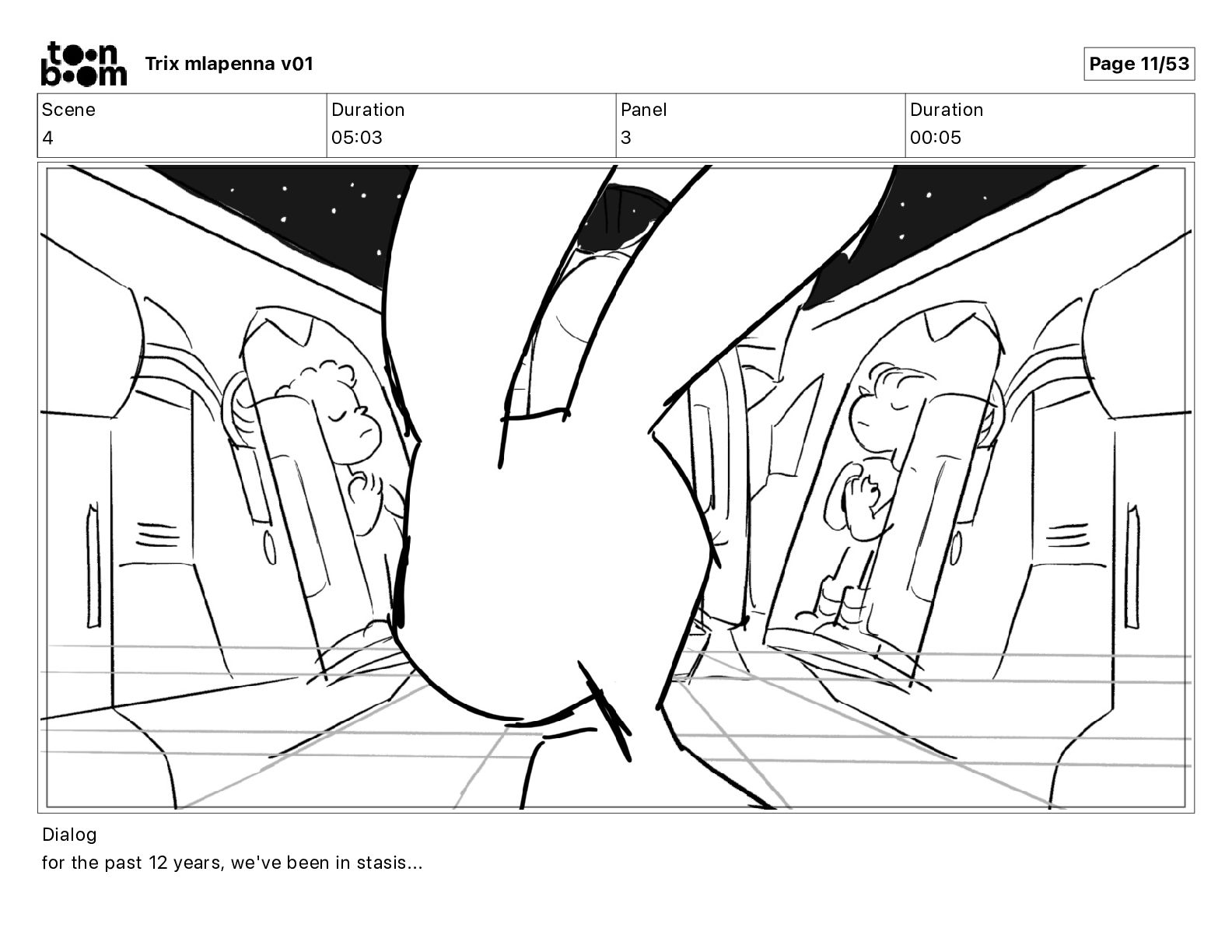 toon boom Trix mlapenna v01

Page 11/53

| Scene | Duration | Panel | Duration |
|---|---|---|---|
| 4 | 05:03 | 3 | 00:05 |

Dialog
for the past 12 years, we've been in stasis...