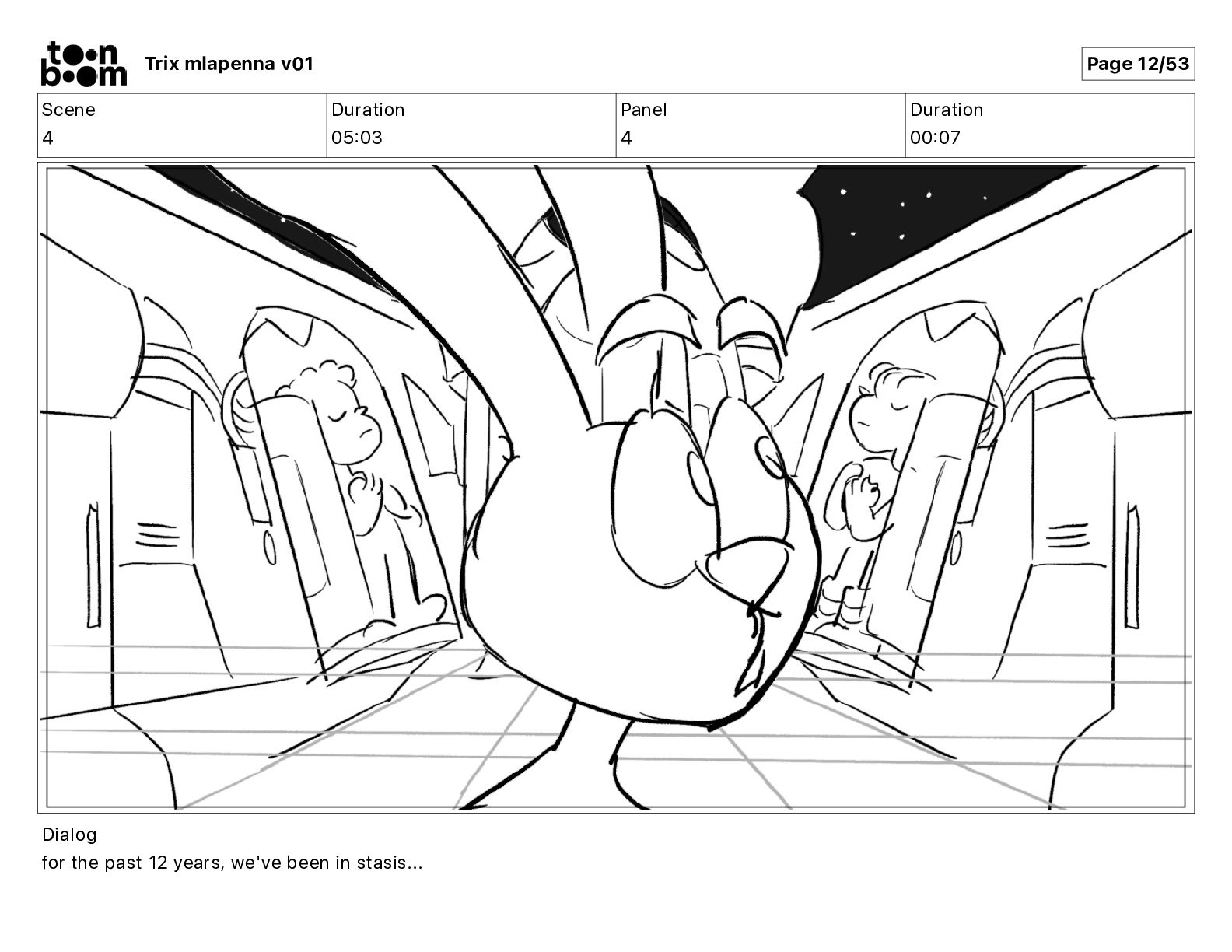 toon boom Trix mlapenna v01

Page 12/53

| Scene | Duration | Panel | Duration |
|---|---|---|---|
| 4 | 05:03 | 4 | 00:07 |

Dialog
for the past 12 years, we've been in stasis...