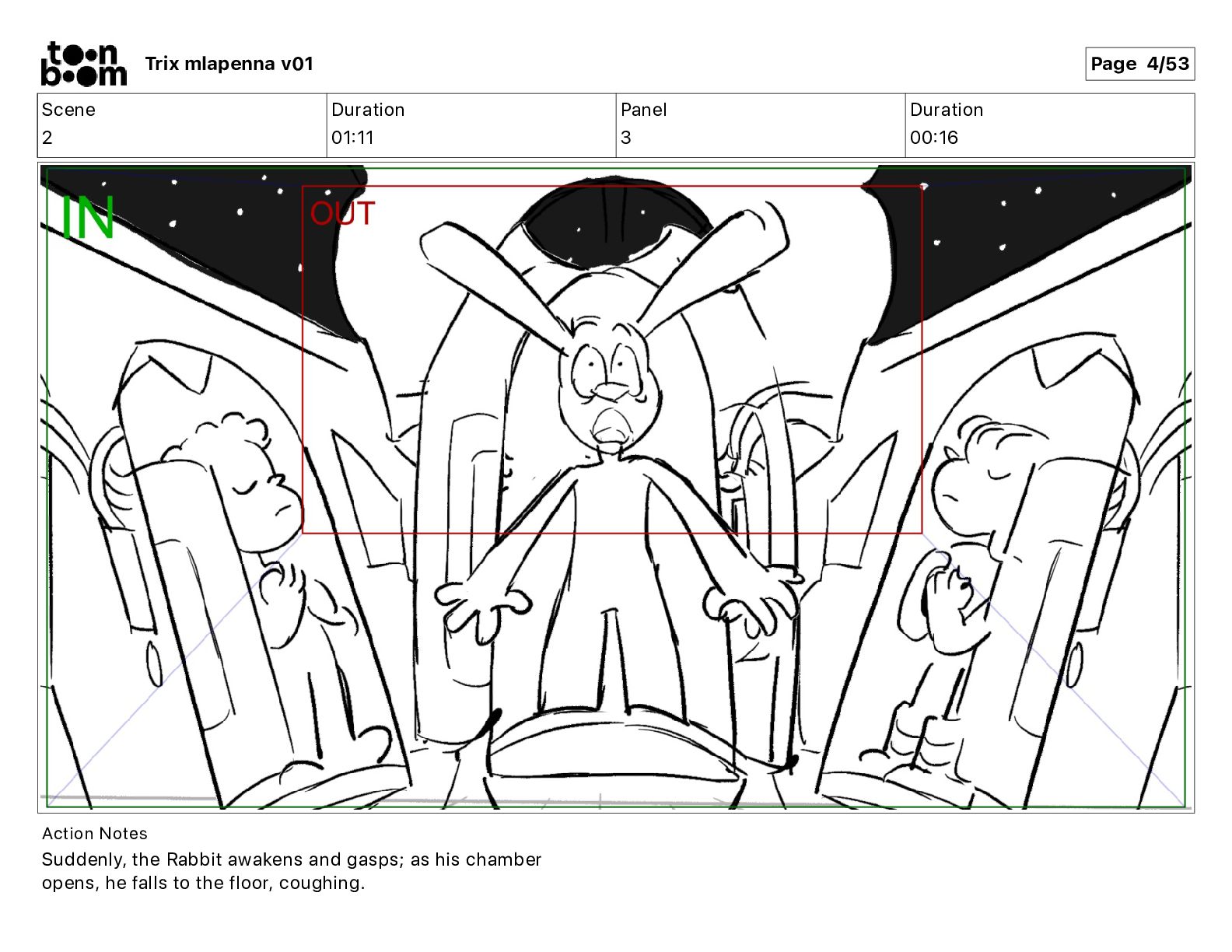 toon boom Trix mlapenna v01

Page 4/53

| Scene | Duration | Panel | Duration |
|---|---|---|---|
| 2 | 01:11 | 3 | 00:16 |

IN

OUT

Action Notes
Suddenly, the Rabbit awakens and gasps; as his chamber opens, he falls to the floor, coughing.