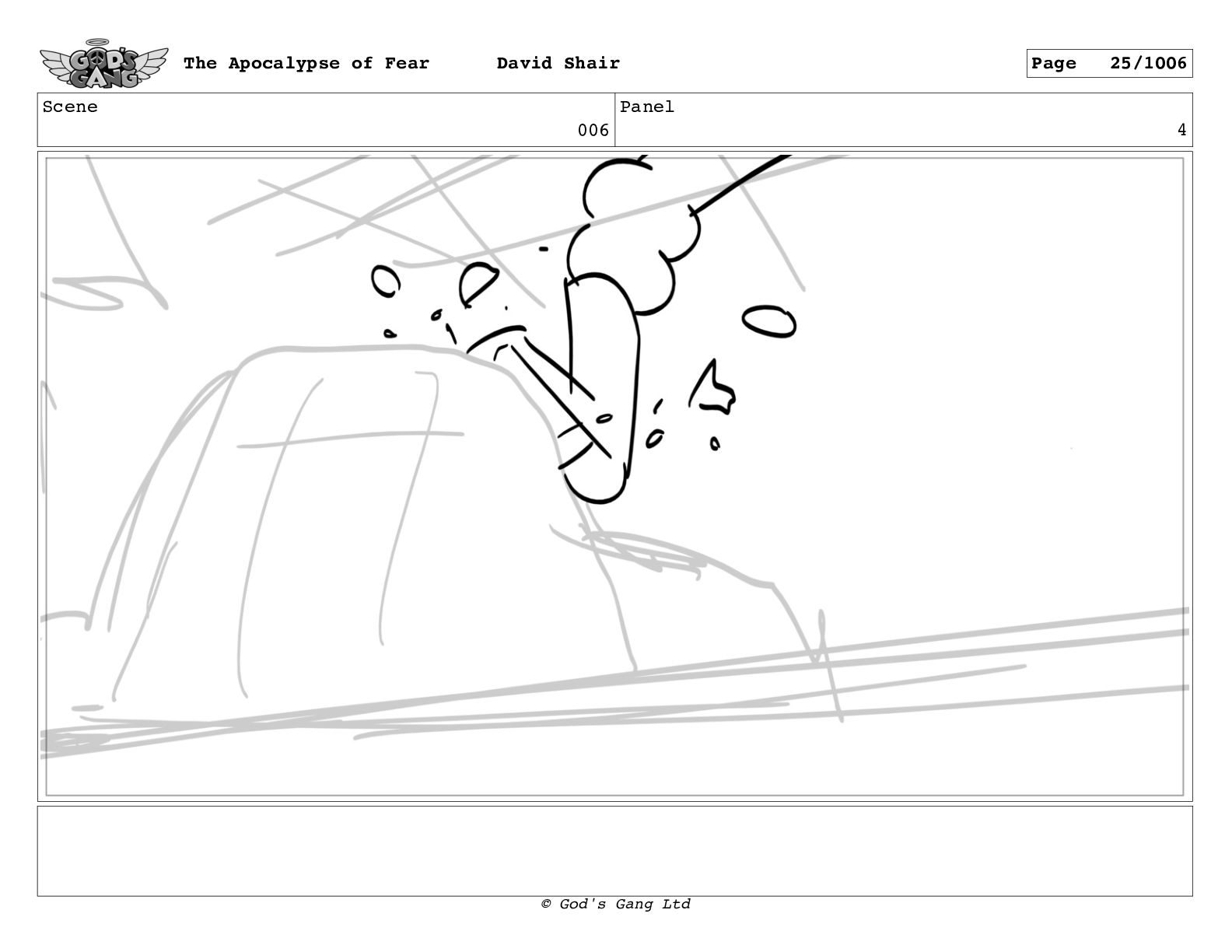 GOD'S GANG The Apocalypse of Fear David Shair Page 25/1006

Scene 006 Panel 4

© God's Gang Ltd