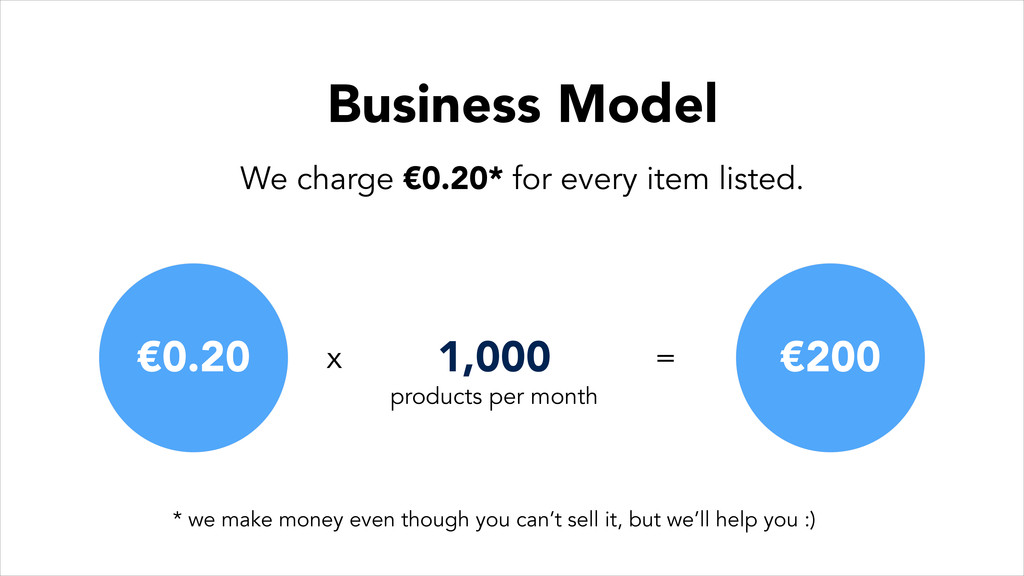 Business Model

We charge €0.20* for every item listed.

€0.20

x

1,000
products per month

=

€200

* we make money even though you can't sell it, but we'll help you :)