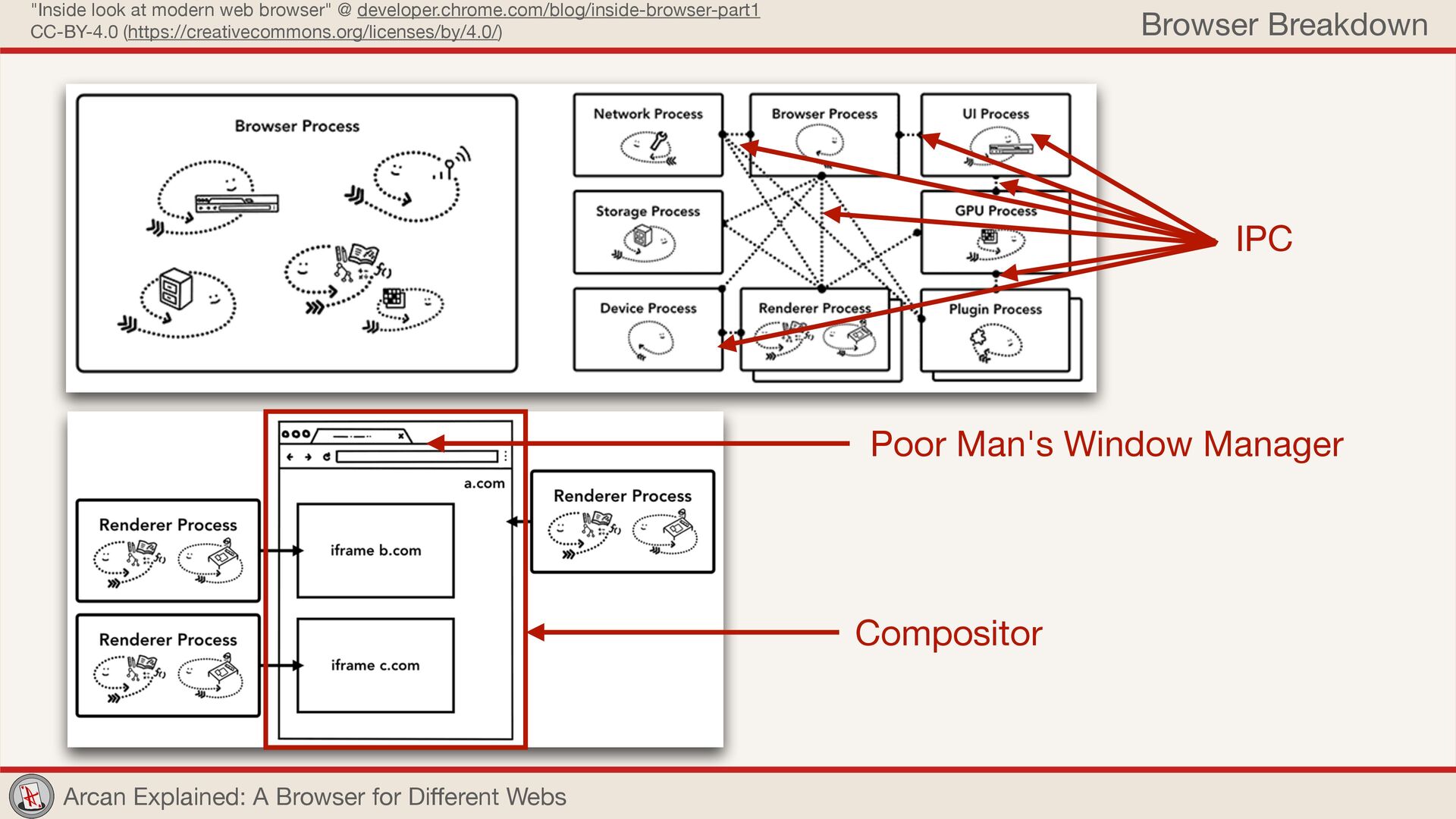 "Inside look at modern web browser" @ developer.chrome.com/blog/inside-browser-part1
CC-BY-4.0 (https://creativecommons.org/licenses/by/4.0/)

Browser Breakdown

Browser Process

Network Process

Browser Process

UI Process

Storage Process

GPU Process

Device Process

Renderer Process

Plugin Process

IPC

a.com

Renderer Process

iframe b.com

Renderer Process

iframe c.com

Renderer Process

Poor Man's Window Manager

Compositor

Arcan Explained: A Browser for Different Webs