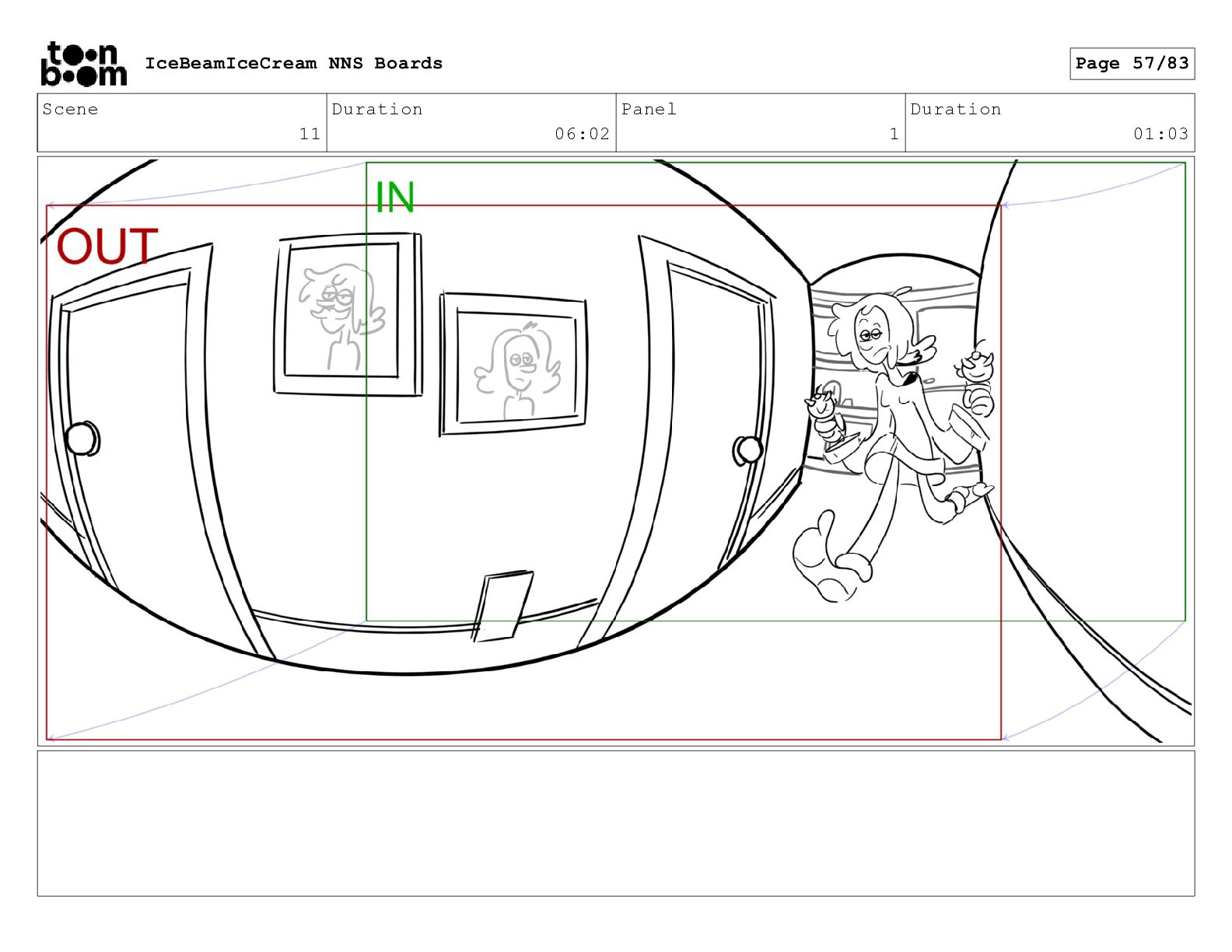 toon boom IceBeamIceCream NNS Boards

Page 57/83

| Scene | Duration | Panel | Duration |
|---|---|---|---|
| 11 | 06:02 | 1 | 01:03 |

IN

OUT