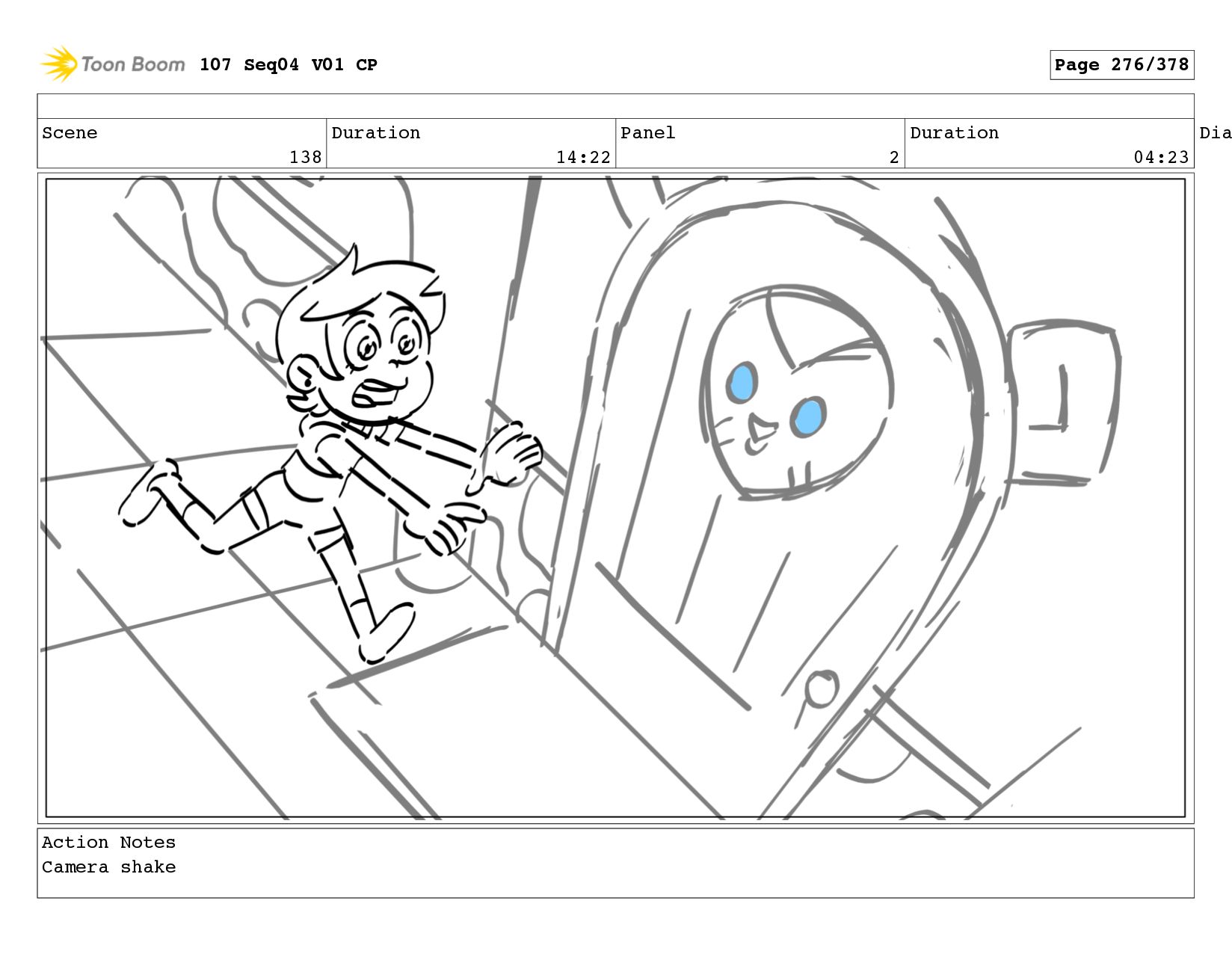 Toon Boom 107 Seq04 V01 CP

Page 276/378

| Scene | Duration | Panel | Duration | Dia |
|---|---|---|---|---|
| 138 | 14:22 | 2 | 04:23 | |

Action Notes
Camera shake