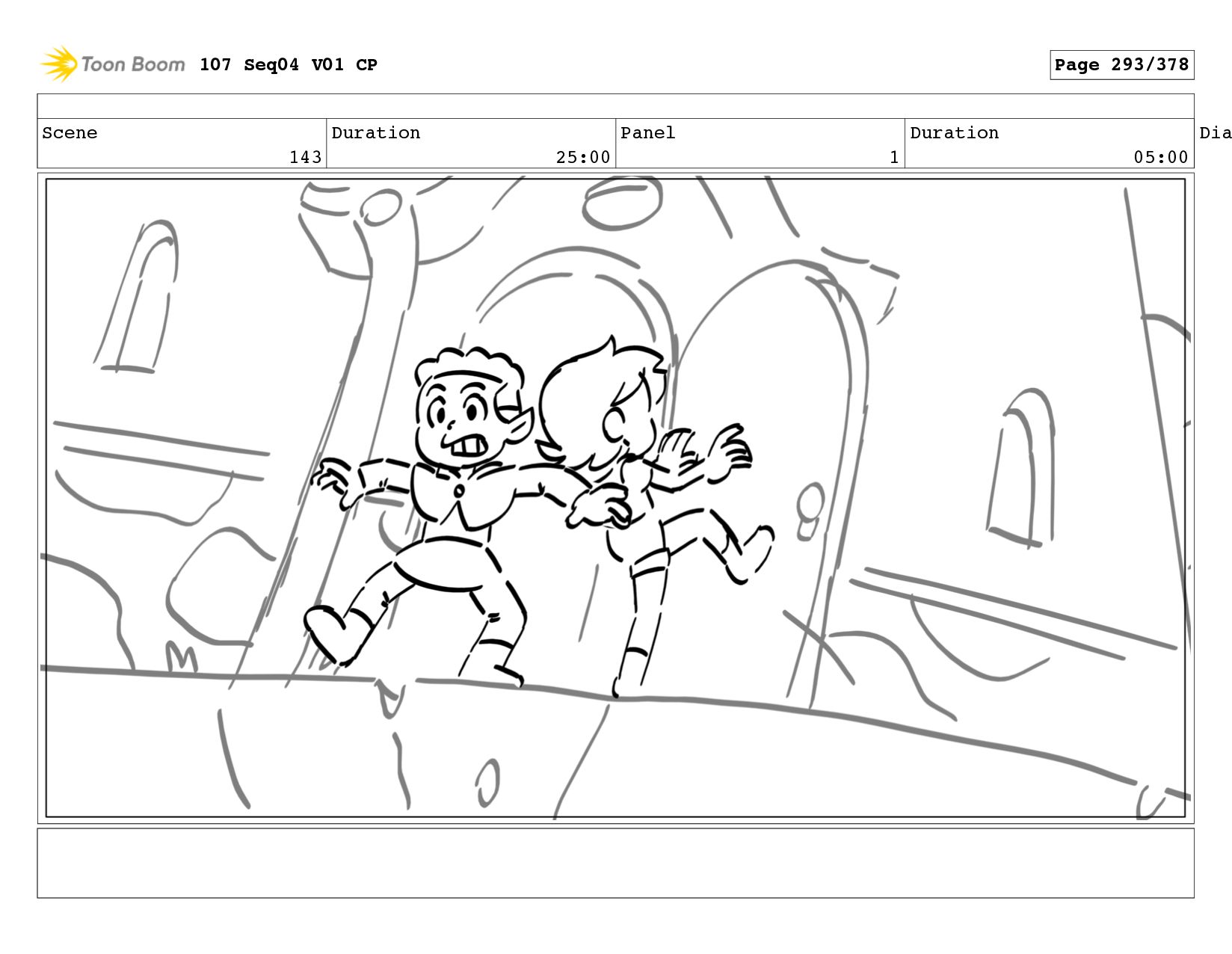 Toon Boom 107 Seq04 V01 CP

Page 293/378

| Scene | Duration | Panel | Duration | Dia |
|---|---|---|---|---|
| 143 | 25:00 | 1 | 05:00 | |