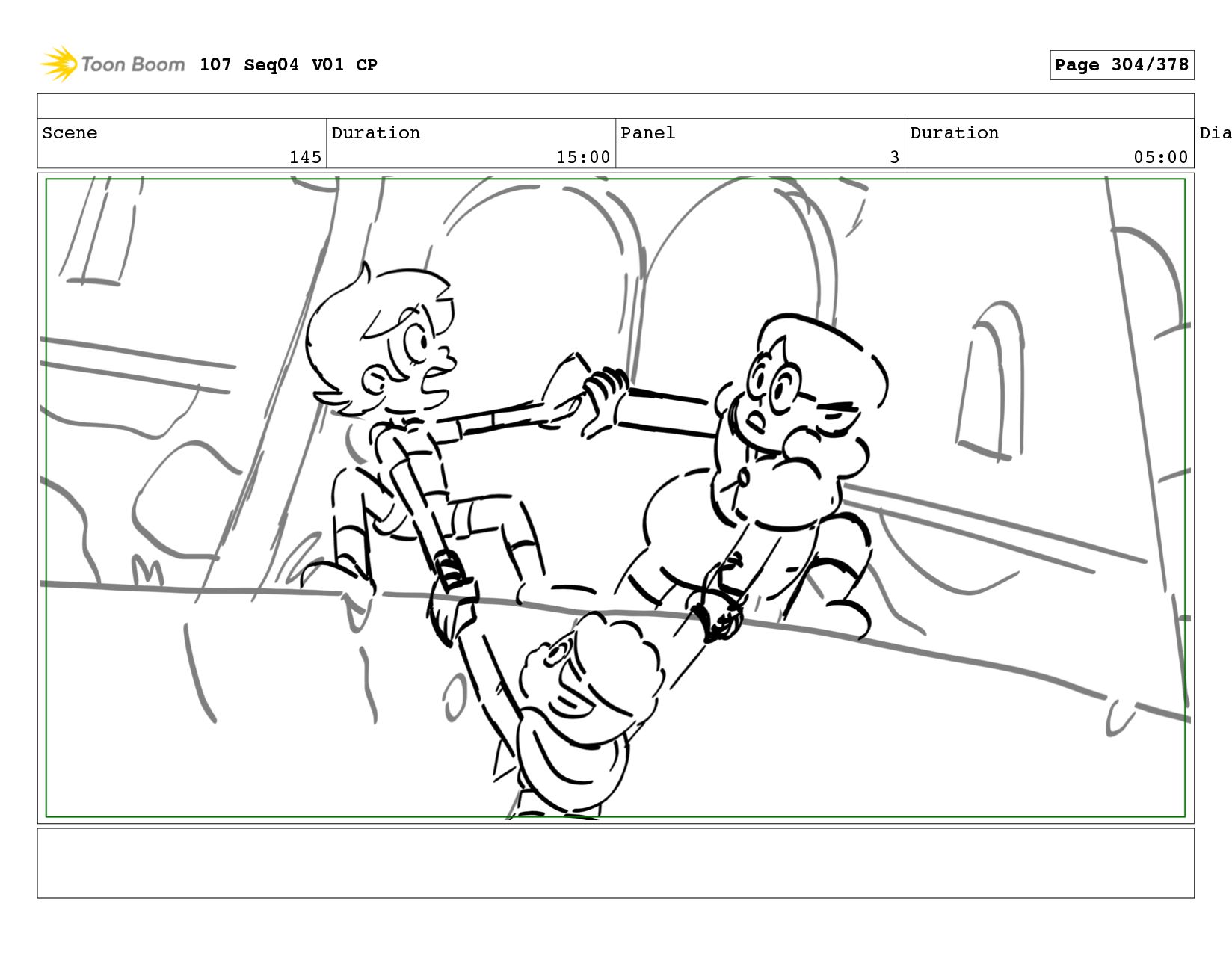 Toon Boom 107 Seq04 V01 CP

Page 304/378

| Scene | Duration | Panel | Duration | Dia |
|---|---|---|---|---|
| 145 | 15:00 | 3 | 05:00 | |