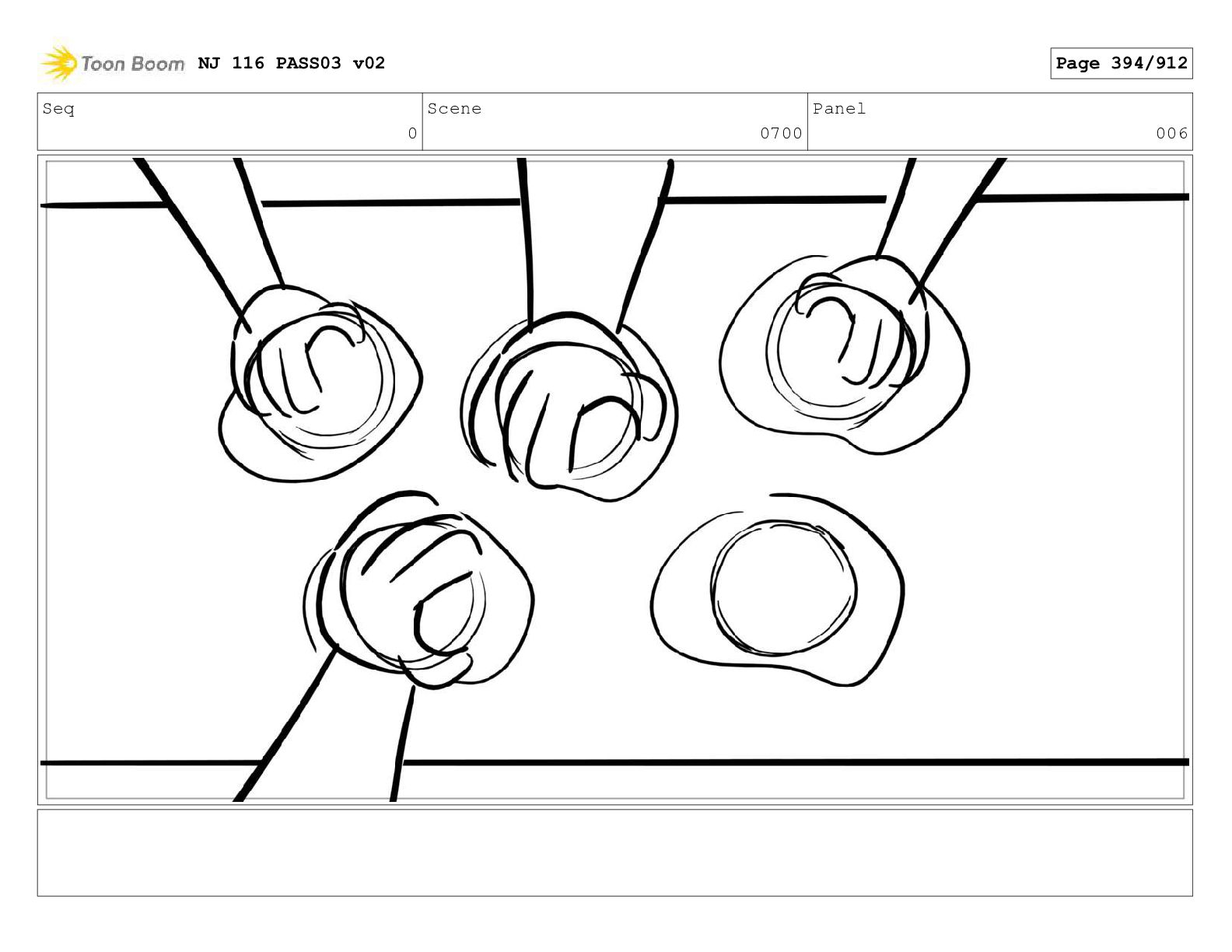 Toon Boom NJ 116 PASS03 v02

Page 394/912

| Seq | Scene | Panel |
|---|---|---|
| 0 | 0700 | 006 |