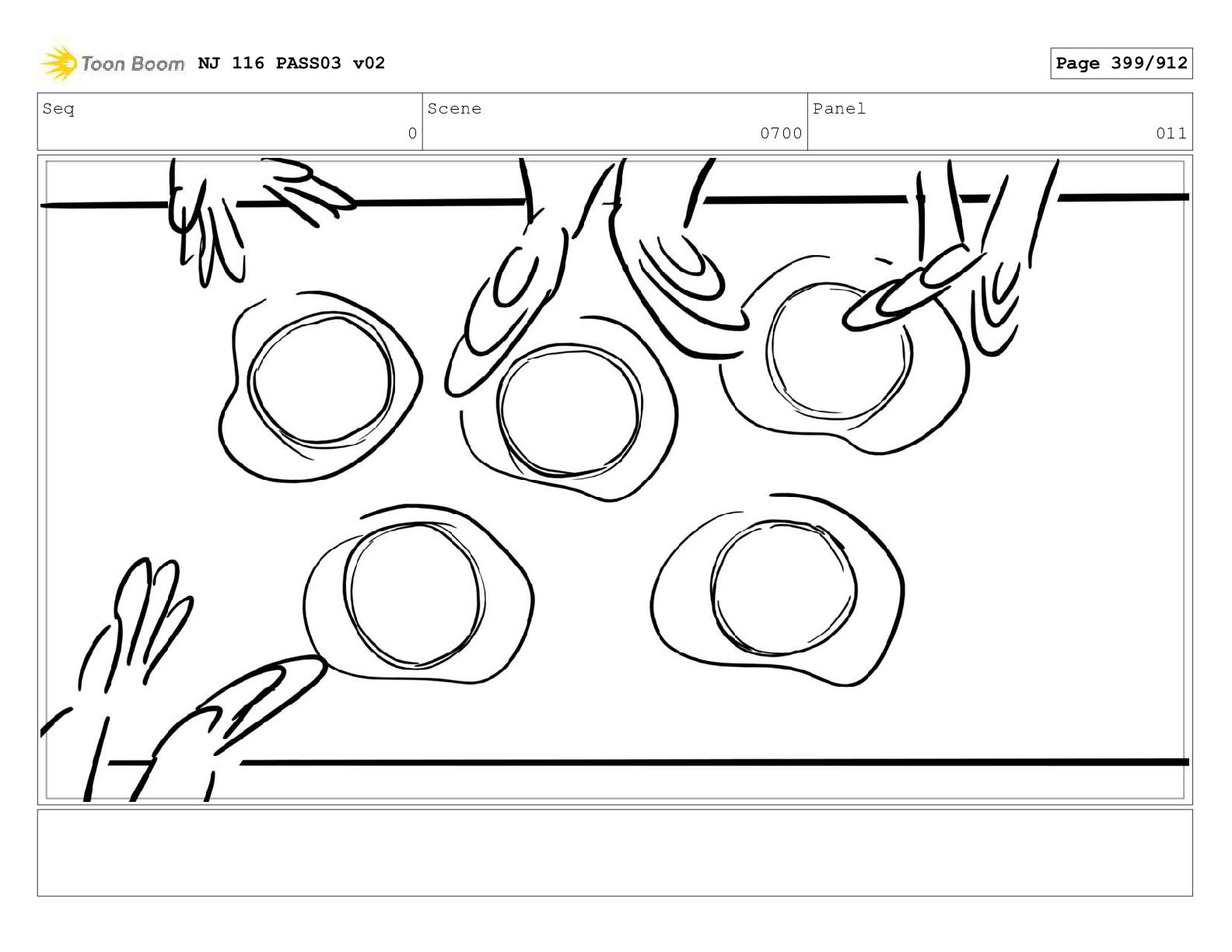 Toon Boom NJ 116 PASS03 v02

Page 399/912

| Seq | Scene | Panel |
|---|---|---|
| 0 | 0700 | 011 |