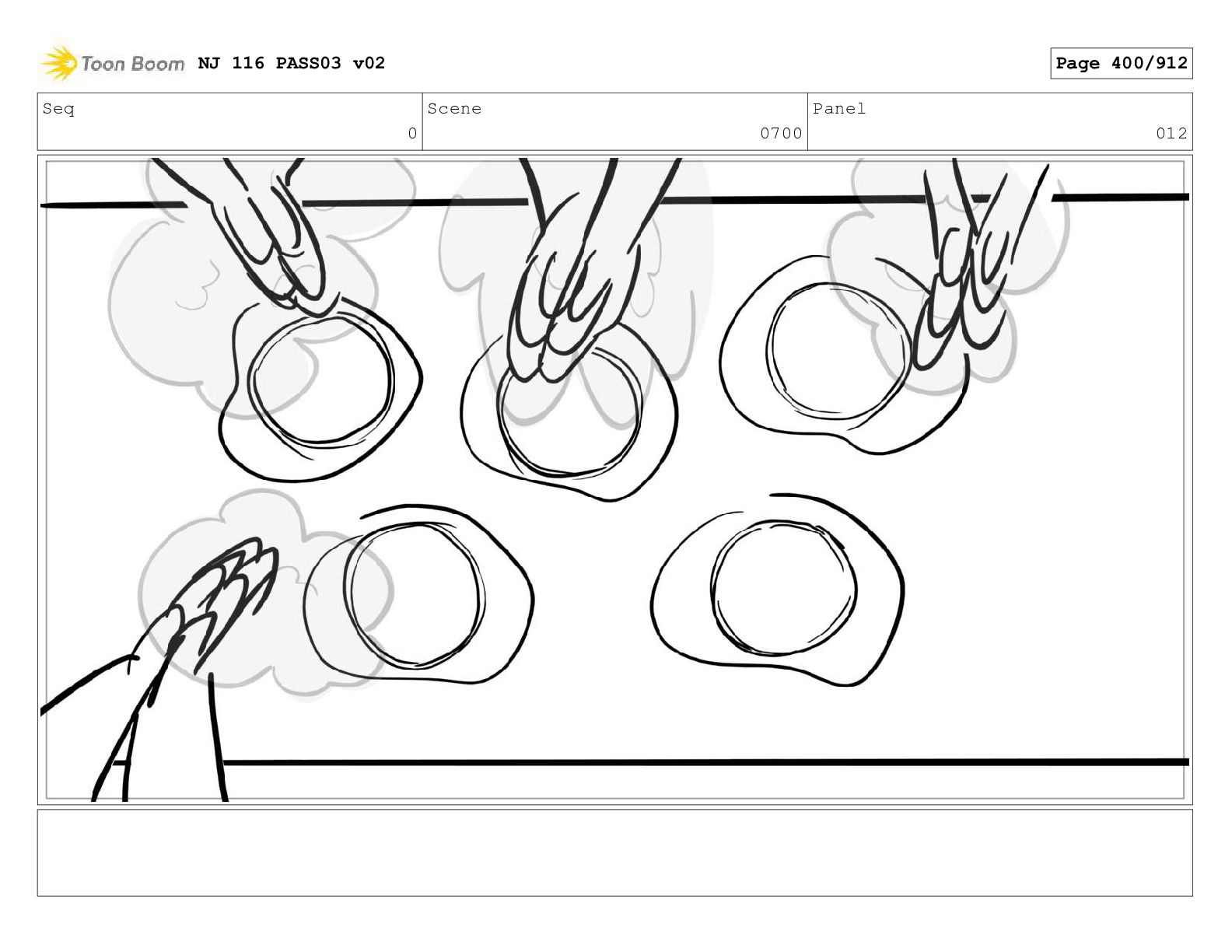 Toon Boom NJ 116 PASS03 v02

Page 400/912

| Seq | Scene | Panel |
|---|---|---|
| 0 | 0700 | 012 |