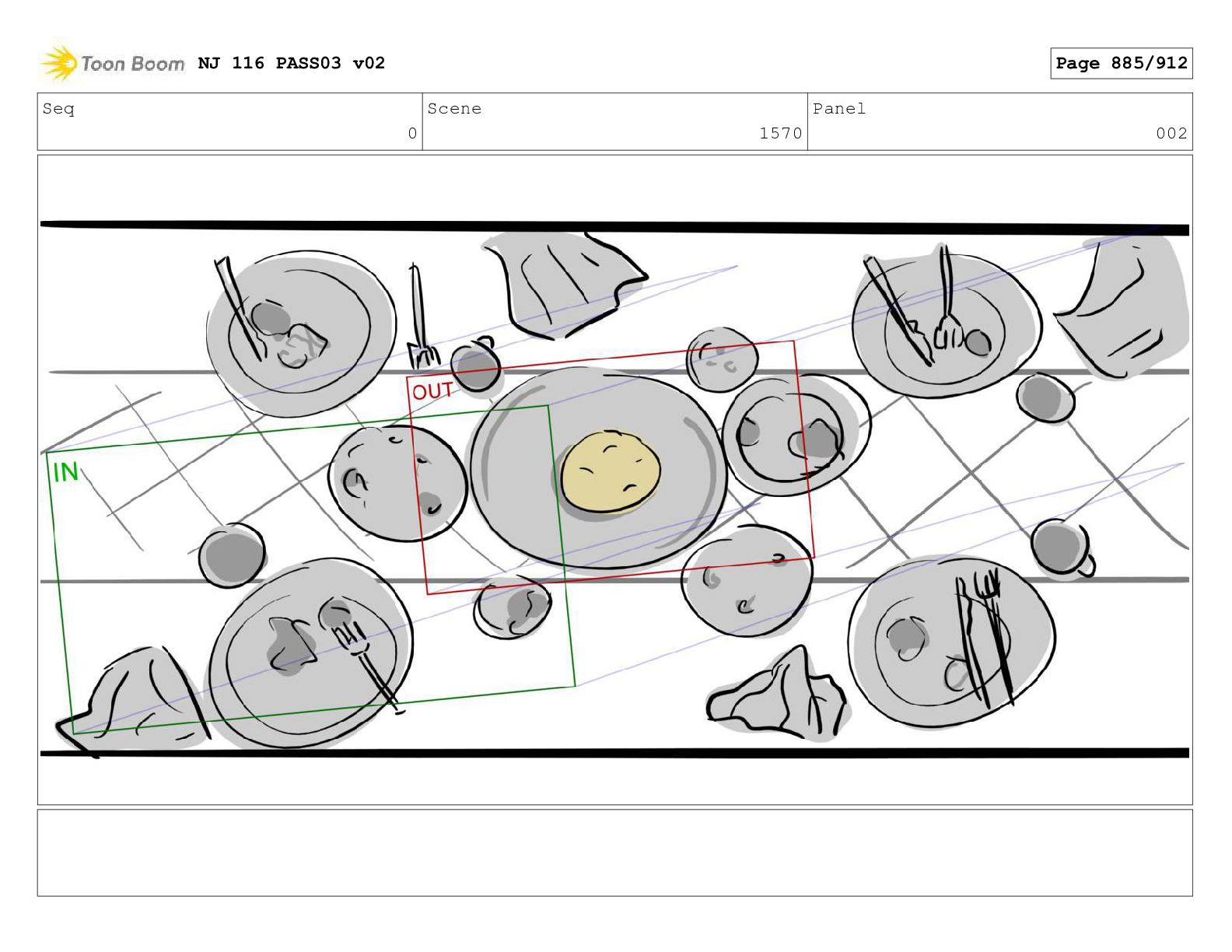 Toon Boom NJ 116 PASS03 v02

Page 885/912

| Seq | Scene | Panel |
|---|---|---|
| 0 | 1570 | 002 |

OUT

IN