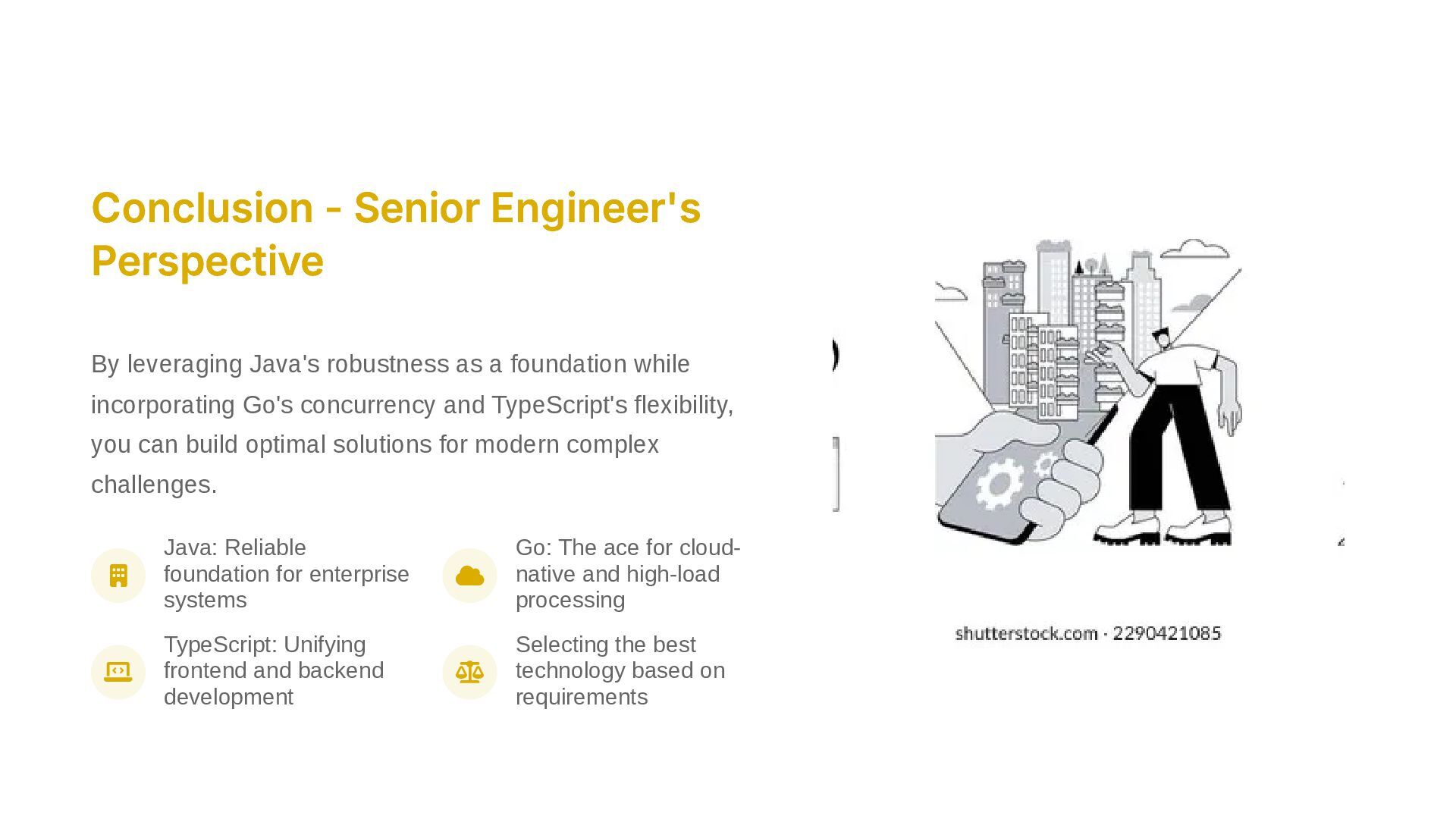 Conclusion - Senior Engineer's Perspective

By leveraging Java's robustness as a foundation while incorporating Go's concurrency and TypeScript's flexibility, you can build optimal solutions for modern complex challenges.

Java: Reliable foundation for enterprise systems

Go: The ace for cloud-native and high-load processing

TypeScript: Unifying frontend and backend development

Selecting the best technology based on requirements

shutterstock.com · 2290421085