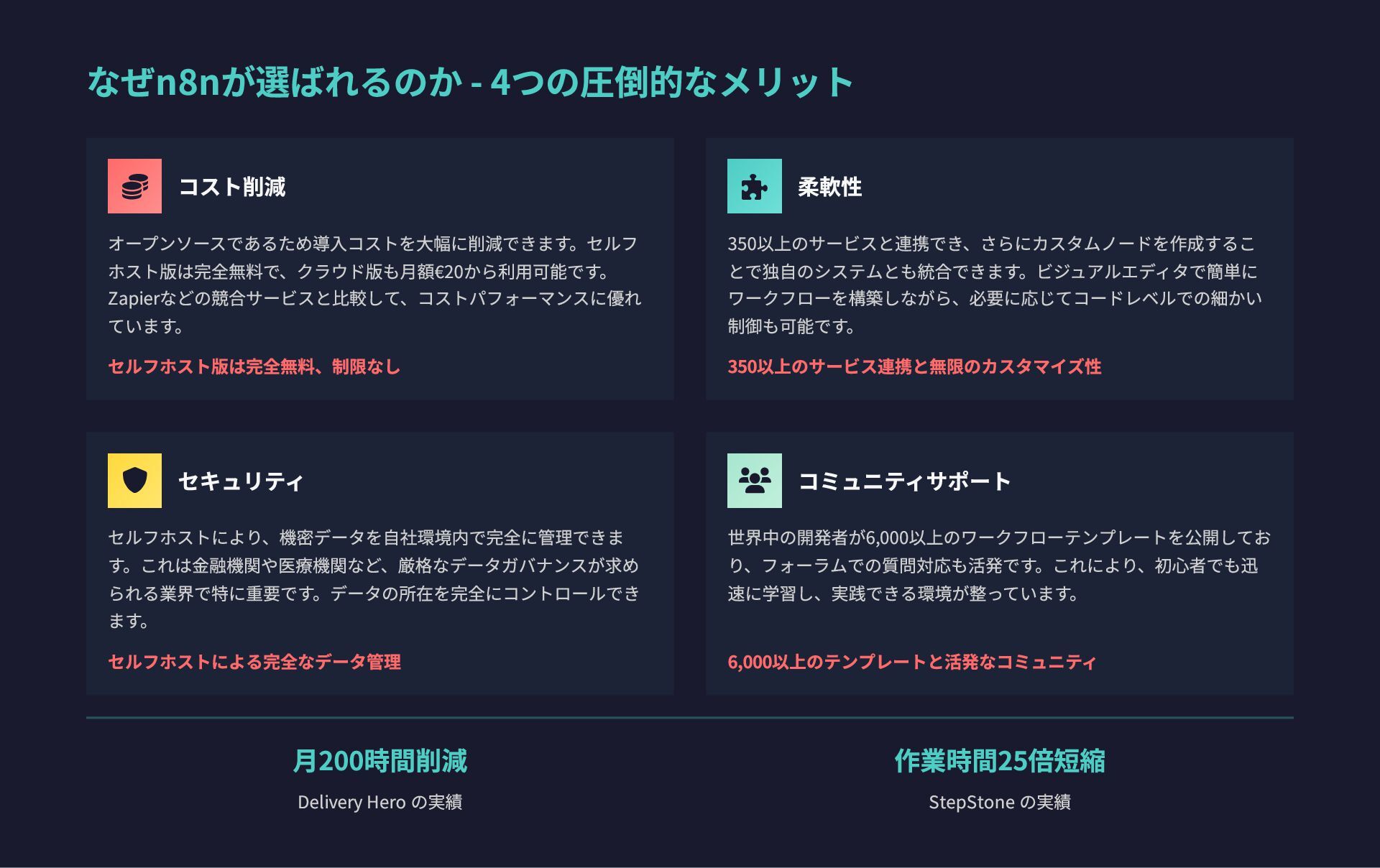 なぜn8nが選ばれるのか - 4つの圧倒的なメリット

コスト削減

オープンソースであるため導入コストを大幅に削減できます。セルフホスト版は完全無料で、クラウド版も月額€20から利用可能です。Zapierなどの競合サービスと比較して、コストパフォーマンスに優れています。

セルフホスト版は完全無料、制限なし

柔軟性

350以上のサービスと連携でき、さらにカスタムノードを作成することで独自のシステムとも統合できます。ビジュアルエディタで簡単にワークフローを構築しながら、必要に応じてコードレベルでの細かい制御も可能です。

350以上のサービス連携と無限のカスタマイズ性

セキュリティ

セルフホストにより、機密データを自社環境内で完全に管理できます。これは金融機関や医療機関など、厳格なデータガバナンスが求められる業界で特に重要です。データの所在を完全にコントロールできます。

セルフホストによる完全なデータ管理

コミュニティサポート

世界中の開発者が6,000以上のワークフローテンプレートを公開しており、フォーラムでの質問対応も活発です。これにより、初心者でも迅速に学習し、実践できる環境が整っています。

6,000以上のテンプレートと活発なコミュニティ

月200時間削減

Delivery Hero の実績

作業時間25倍短縮

StepStone の実績