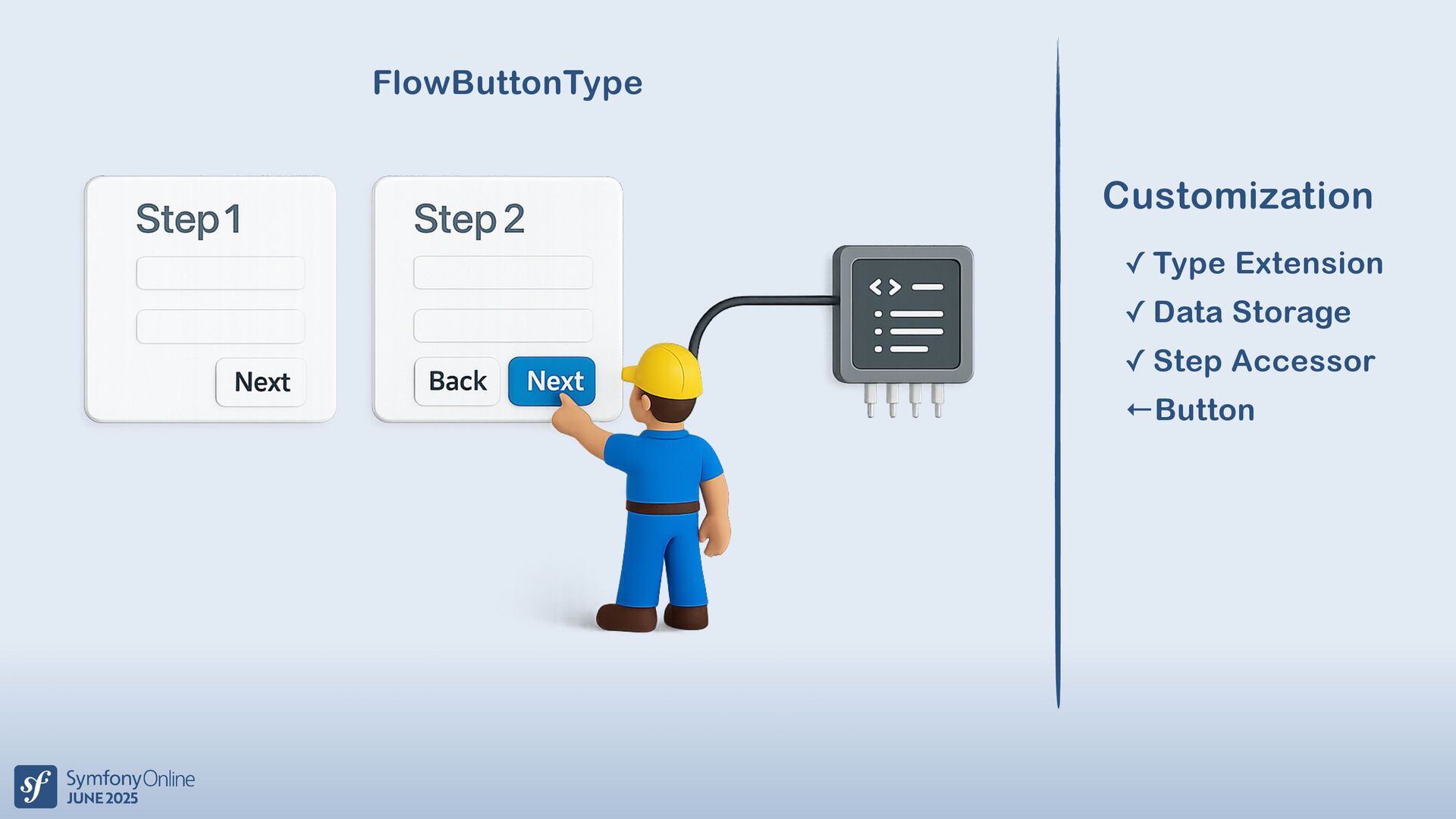 FlowButtonType

Step 1

Next

Step 2

Back

Next

Customization

✓ Type Extension

✓ Data Storage

✓ Step Accessor

← Button

sf SymfonyOnline JUNE 2025