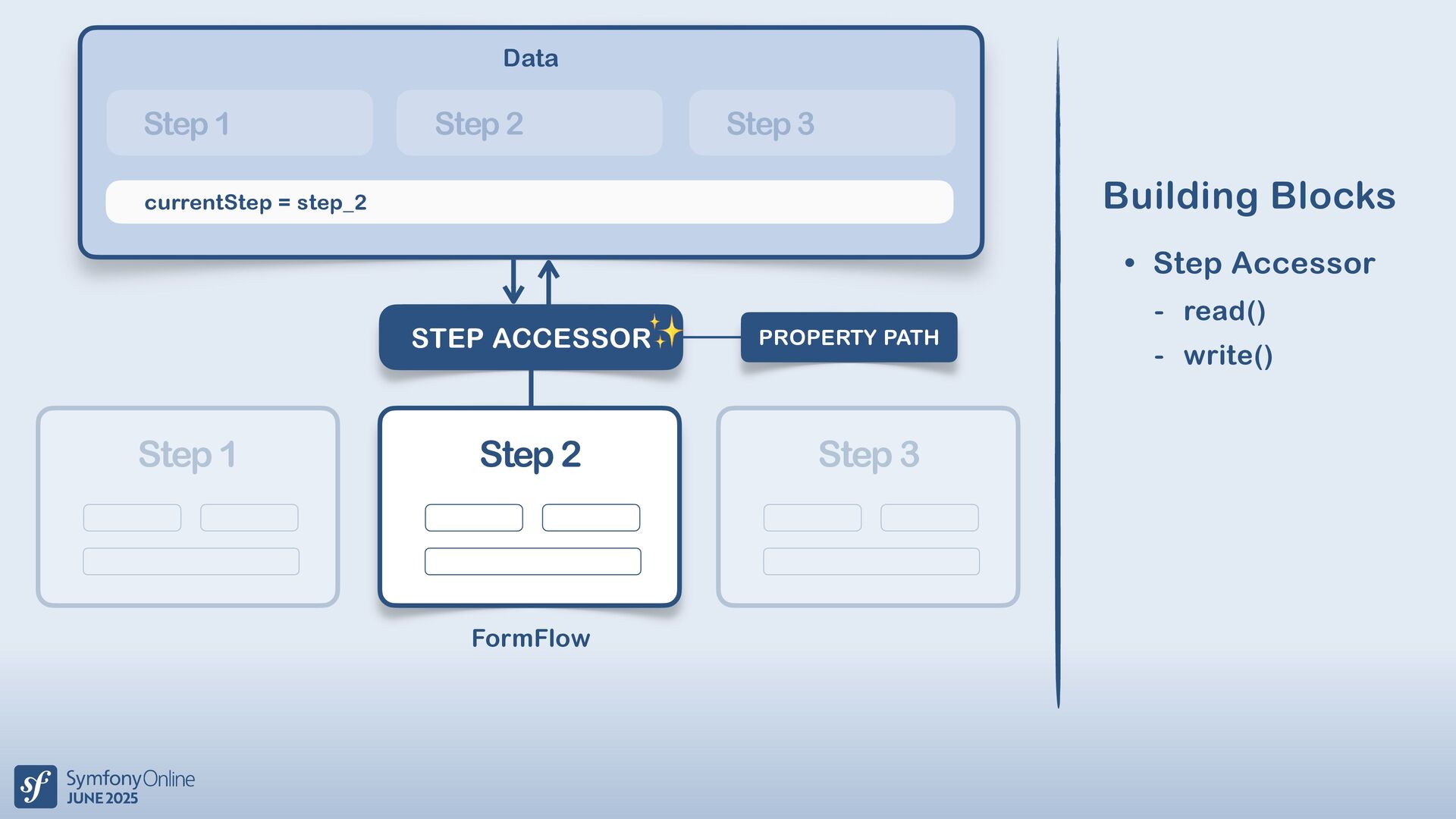 Data

Step 1

Step 2

Step 3

currentStep = step_2

STEP ACCESSOR✨

PROPERTY PATH

Step 1

Step 2

Step 3

FormFlow

Building Blocks

• Step Accessor

- read()

- write()

sf SymfonyOnline JUNE 2025