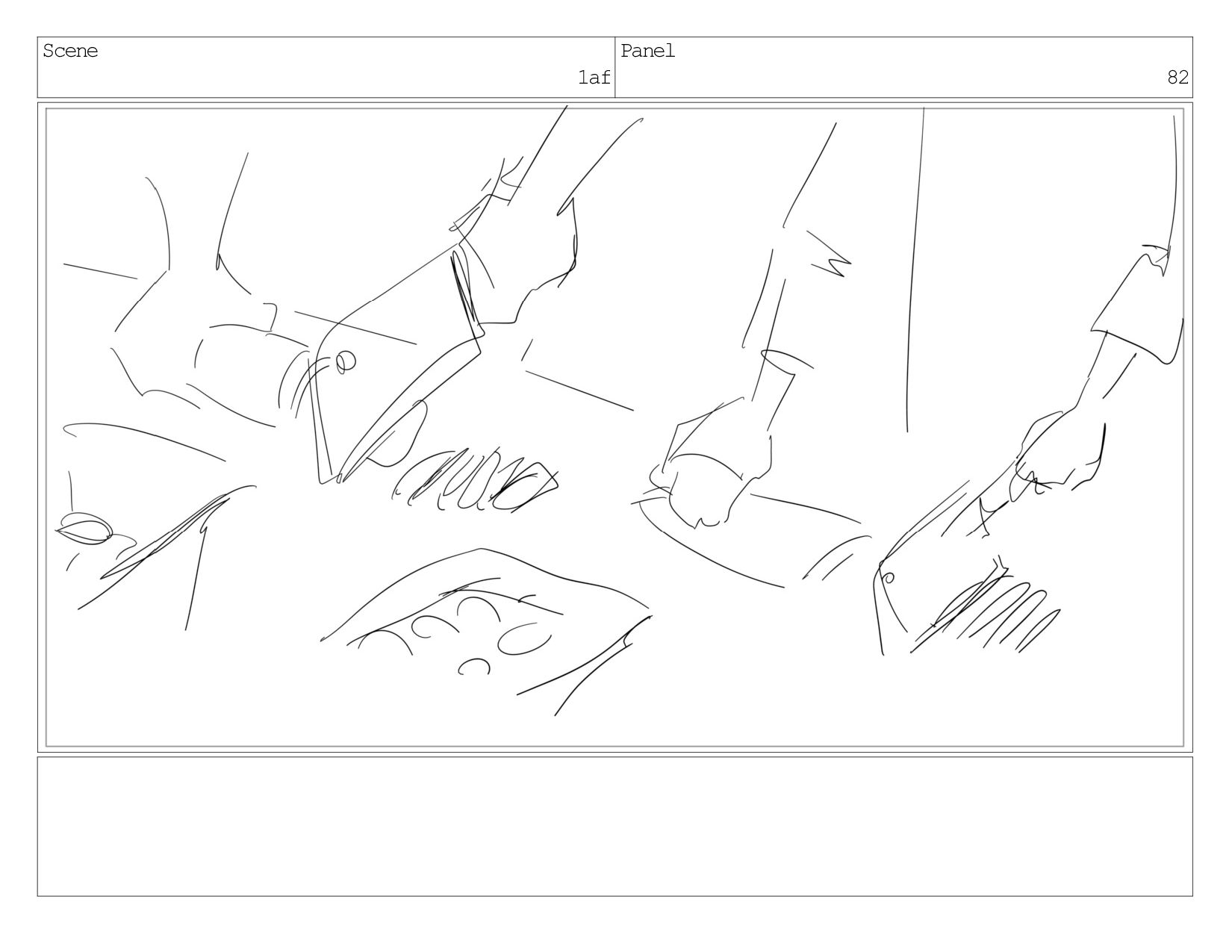 Scene
1af

Panel
82