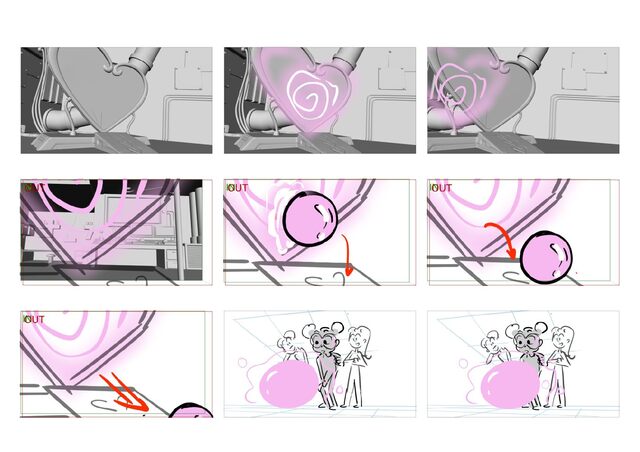 OUT

OUT

OUT

OUT