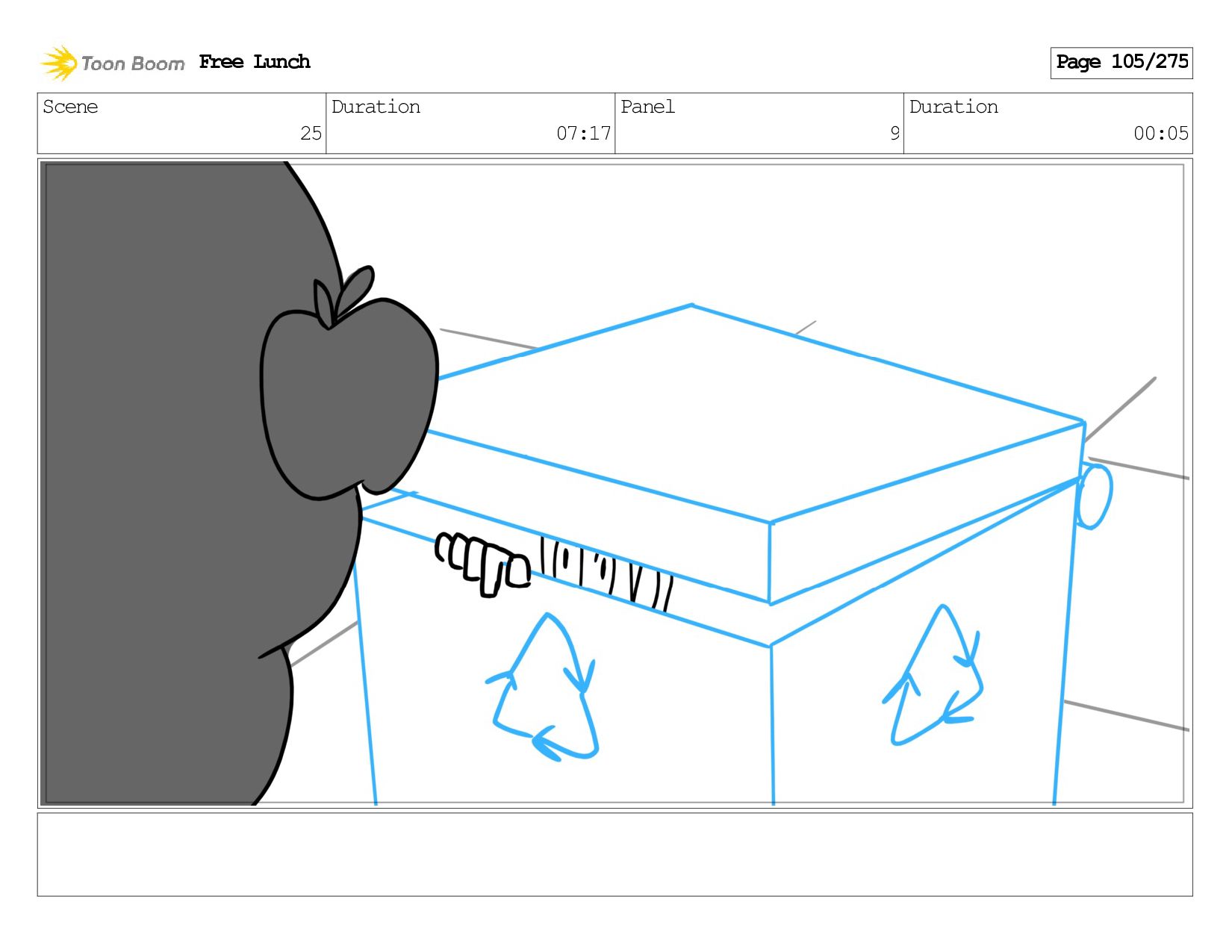 Toon Boom Free Lunch

Page 105/275

| Scene | Duration | Panel | Duration |
|---|---|---|---|
| 25 | 07:17 | 9 | 00:05 |