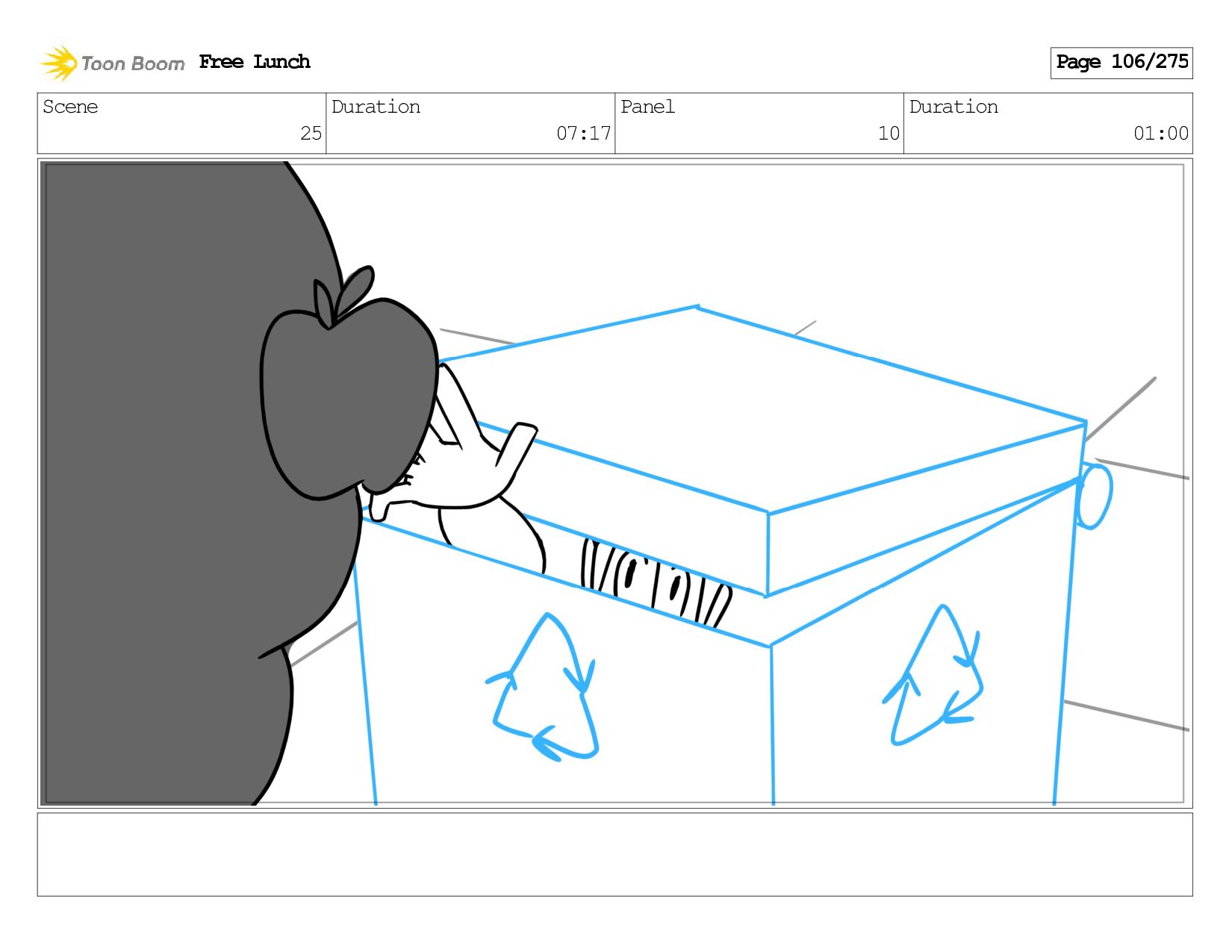 Toon Boom Free Lunch

Page 106/275

| Scene | Duration | Panel | Duration |
|---|---|---|---|
| 25 | 07:17 | 10 | 01:00 |