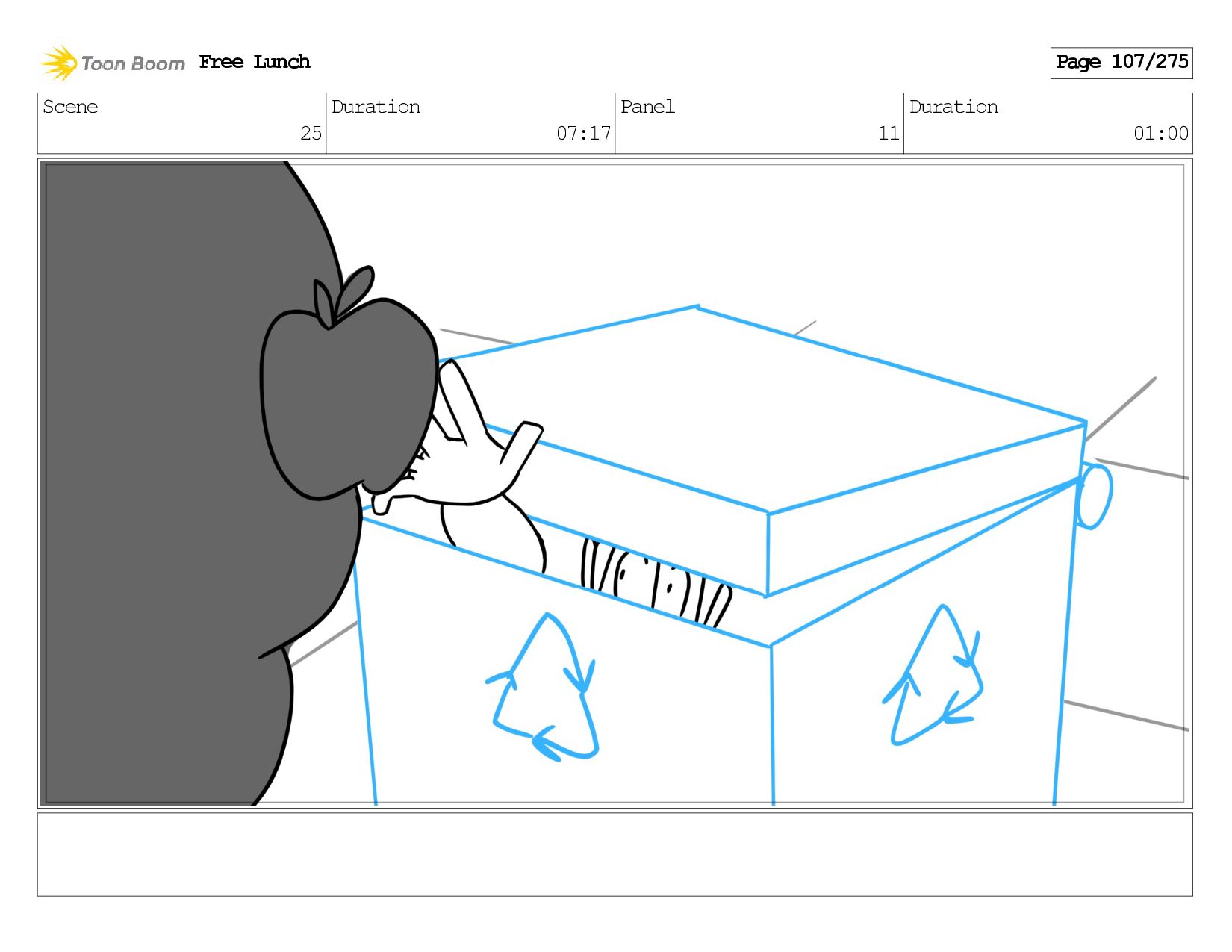 Toon Boom Free Lunch

Page 107/275

| Scene | Duration | Panel | Duration |
|---|---|---|---|
| 25 | 07:17 | 11 | 01:00 |