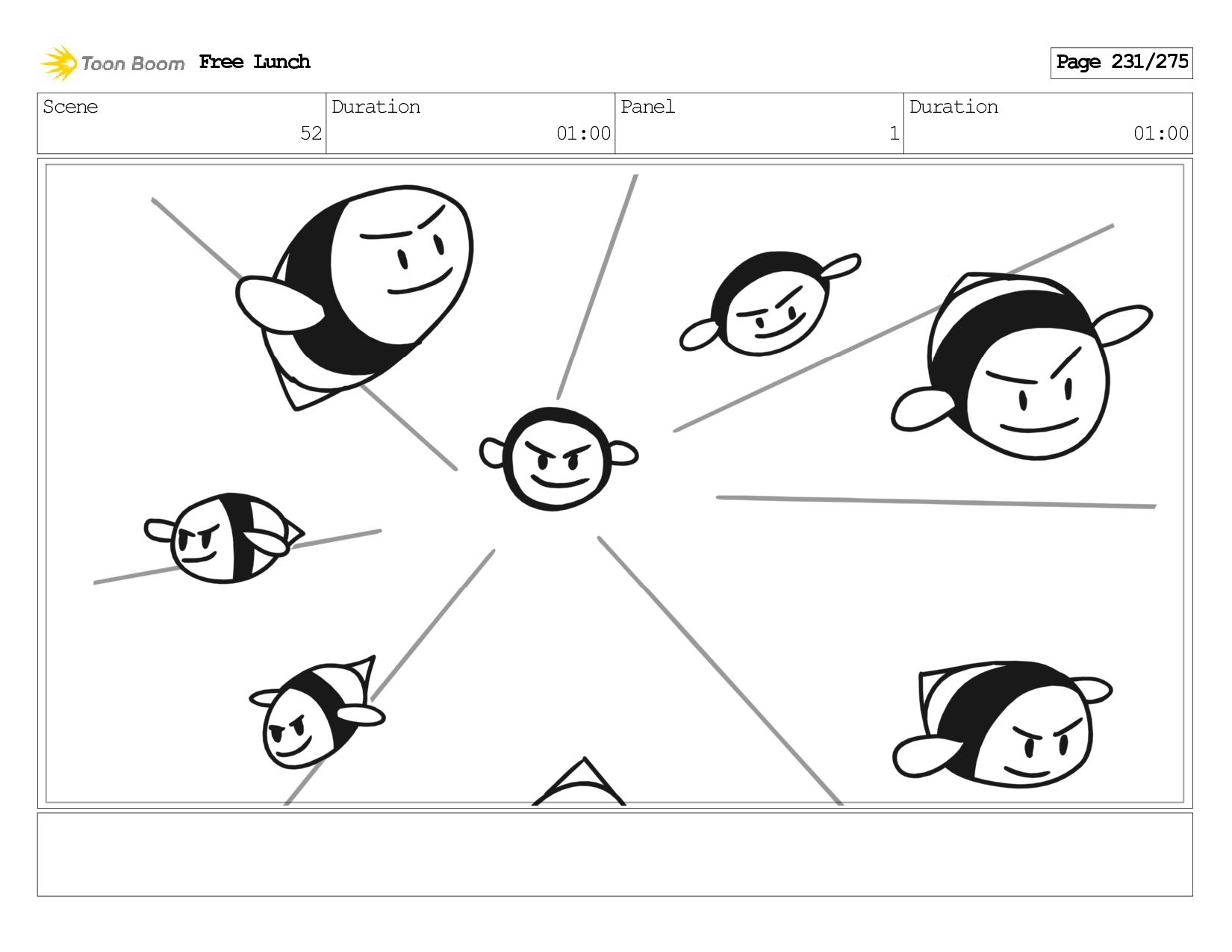 Toon Boom Free Lunch

Page 231/275

| Scene | Duration | Panel | Duration |
|---|---|---|---|
| 52 | 01:00 | 1 | 01:00 |