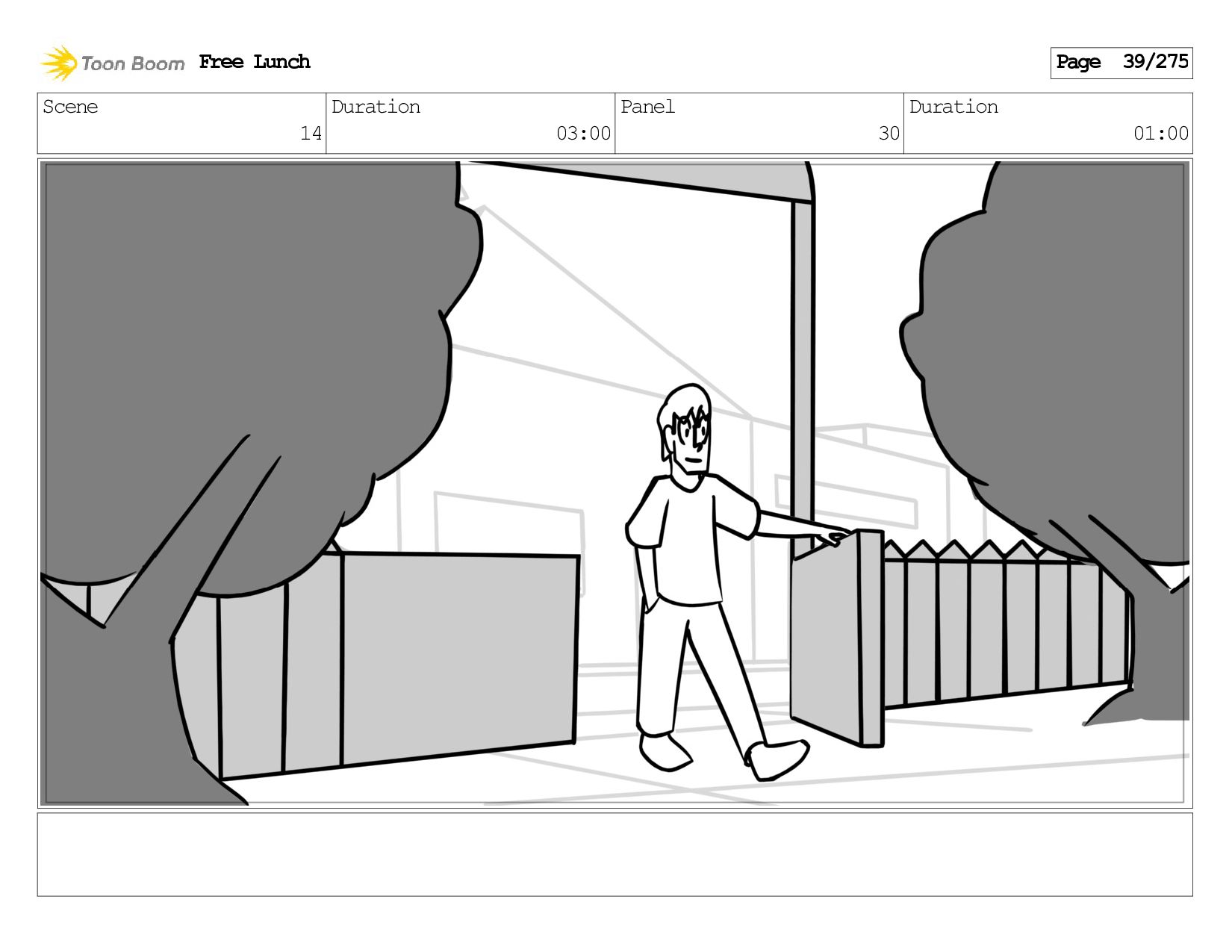 Toon Boom Free Lunch

Page 39/275

| Scene | Duration | Panel | Duration |
|---|---|---|---|
| 14 | 03:00 | 30 | 01:00 |