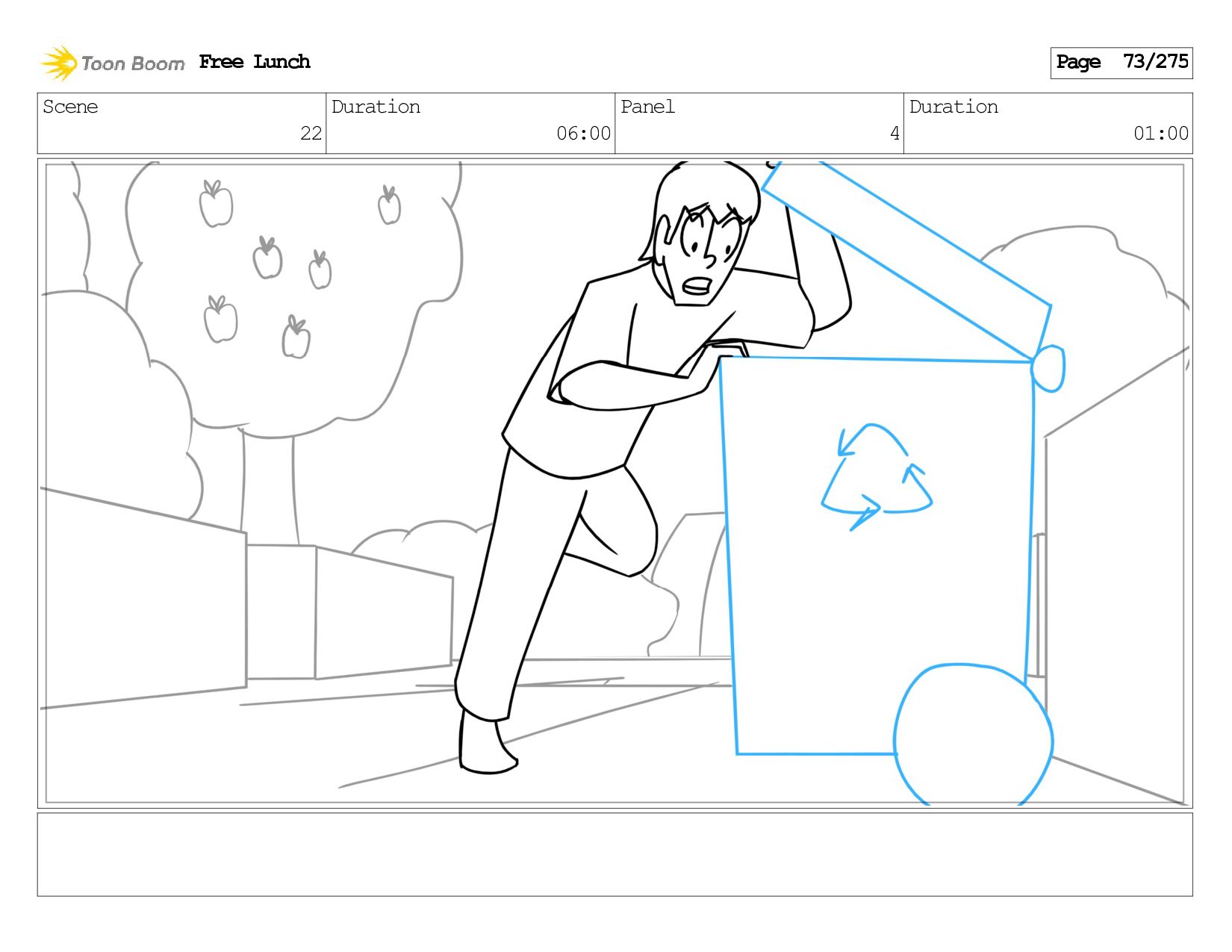 Toon Boom Free Lunch

Page 73/275

| Scene | Duration | Panel | Duration |
|---|---|---|---|
| 22 | 06:00 | 4 | 01:00 |