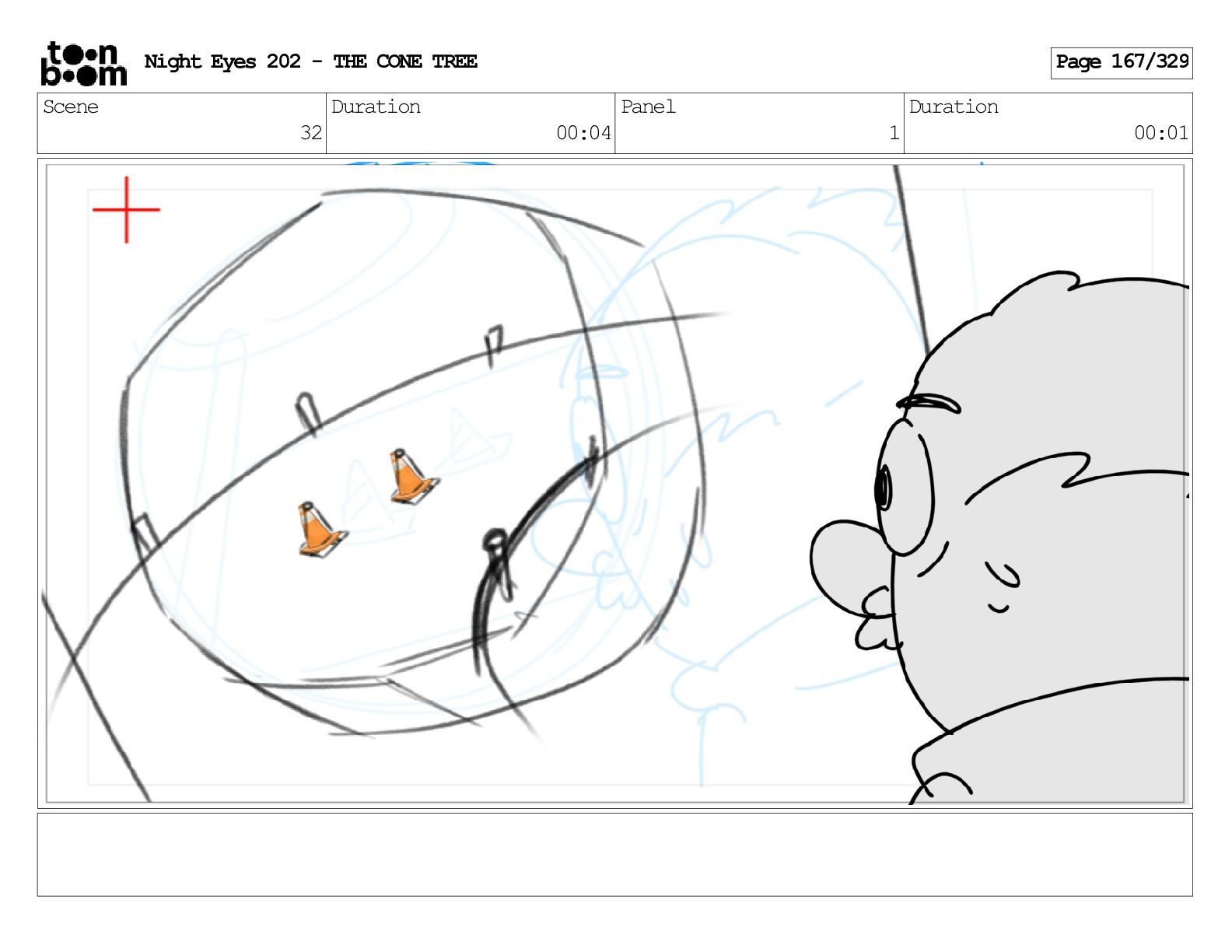 toon boom Night Eyes 202 - THE CONE TREE

Page 167/329

| Scene | Duration | Panel | Duration |
|---|---|---|---|
| 32 | 00:04 | 1 | 00:01 |