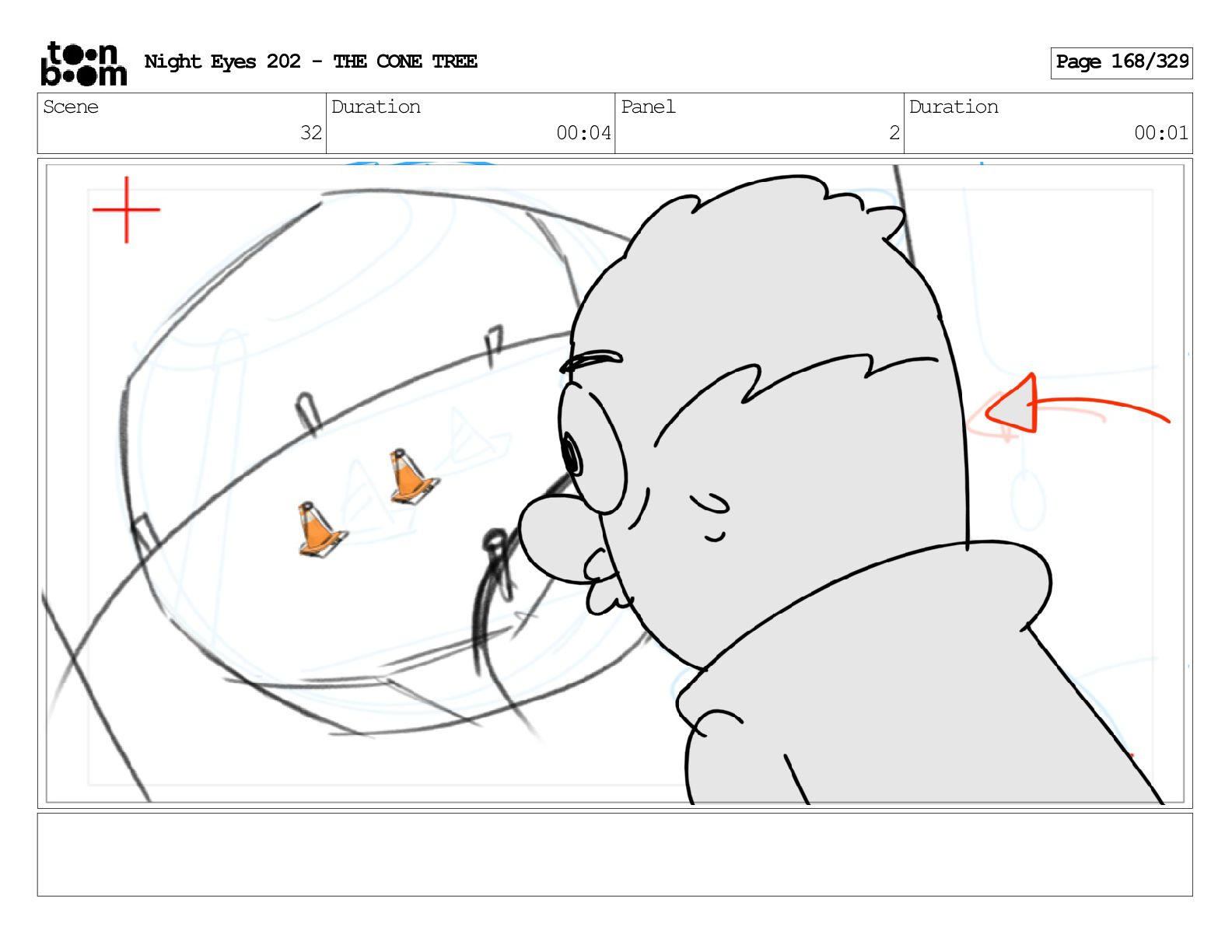 toon boom Night Eyes 202 - THE CONE TREE

Page 168/329

| Scene | Duration | Panel | Duration |
|---|---|---|---|
| 32 | 00:04 | 2 | 00:01 |