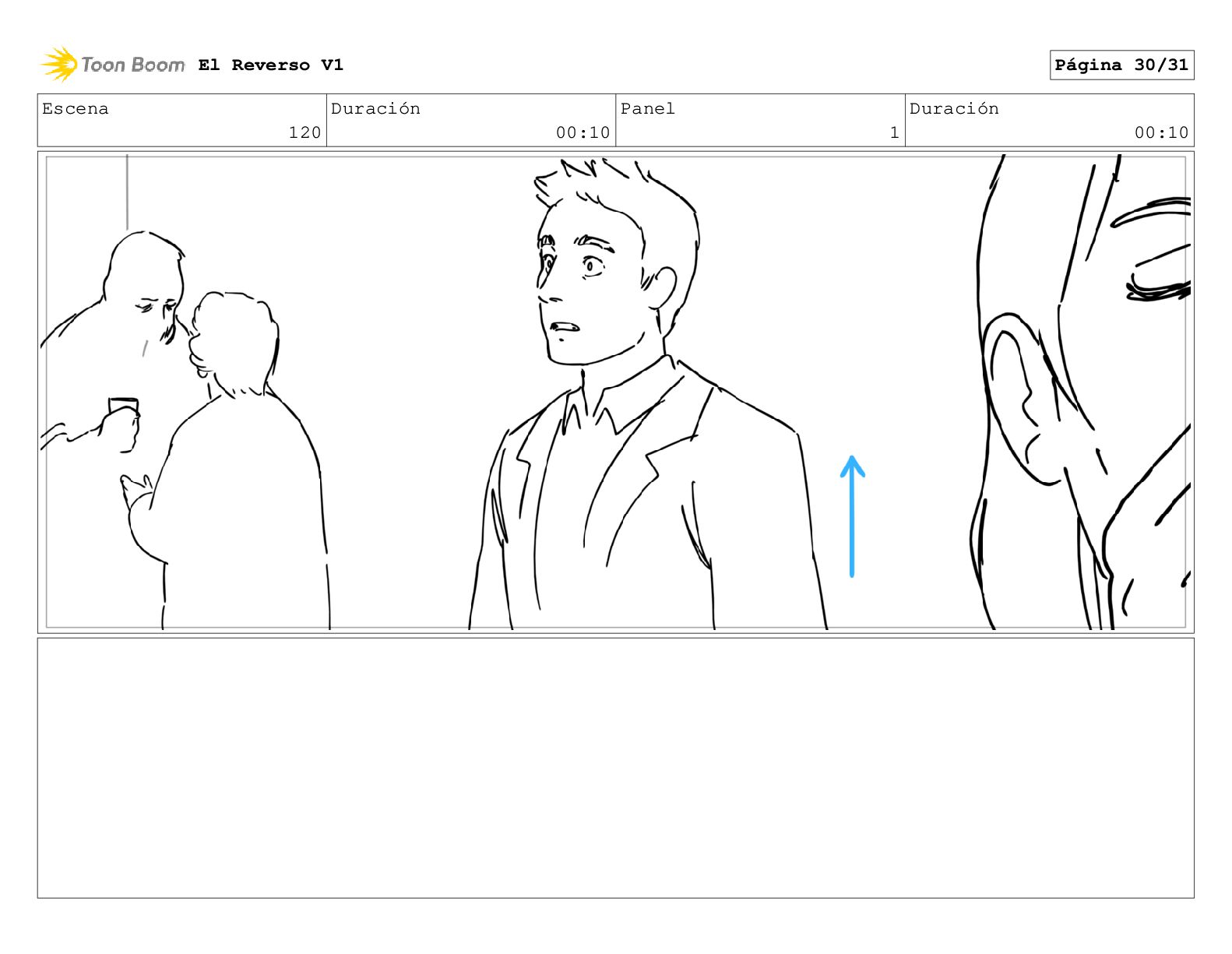 Toon Boom El Reverso V1

Página 30/31

| Escena | Duración | Panel | Duración |
|---|---|---|---|
| 120 | 00:10 | 1 | 00:10 |