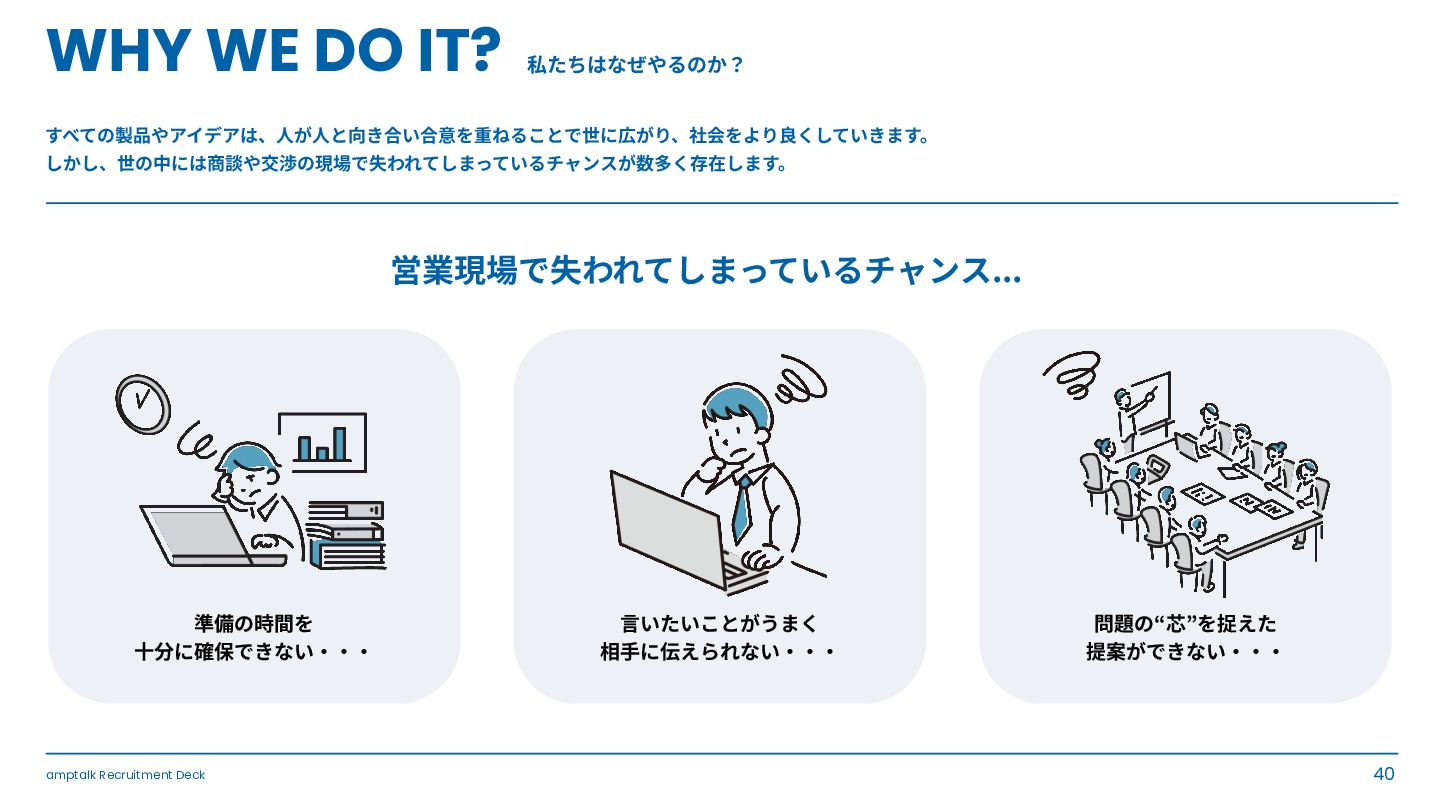 WHY WE DO IT? 私たちはなぜやるのか？

すべての製品やアイデアは、人が人と向き合い合意を重ねることで世に広がり、社会をより良くしていきます。
しかし、世の中には商談や交渉の現場で失われてしまっているチャンスが数多く存在します。

営業現場で失われてしまっているチャンス...

準備の時間を
十分に確保できない・・・

言いたいことがうまく
相手に伝えられない・・・

問題の“芯”を捉えた
提案ができない・・・

amptalk Recruitment Deck

40