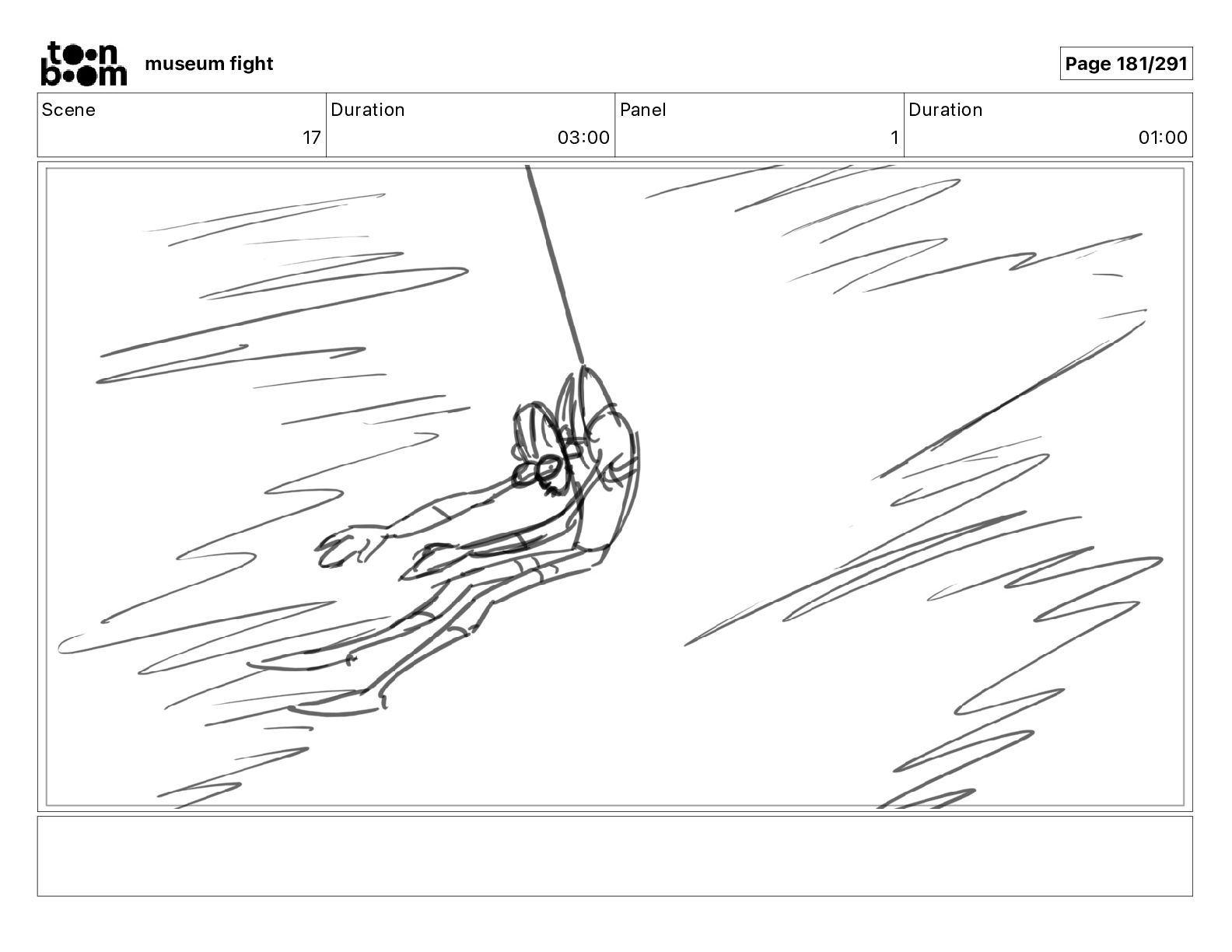 toon boom museum fight

Page 181/291

| Scene | Duration | Panel | Duration |
|---|---|---|---|
| 17 | 03:00 | 1 | 01:00 |